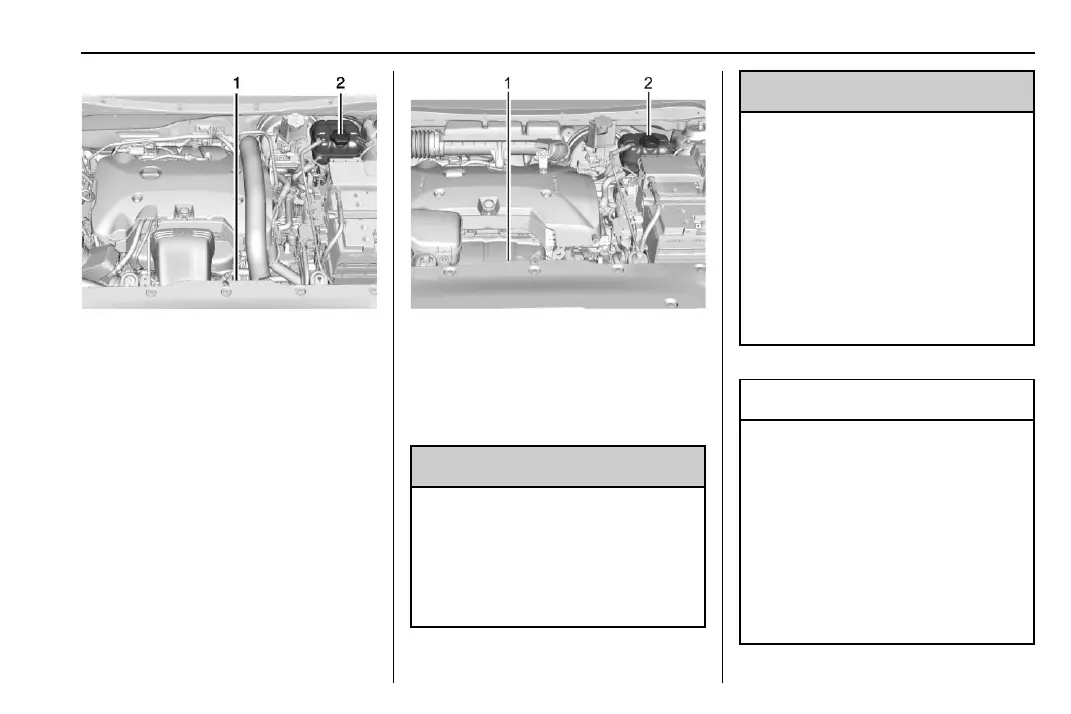 1 2

1 2