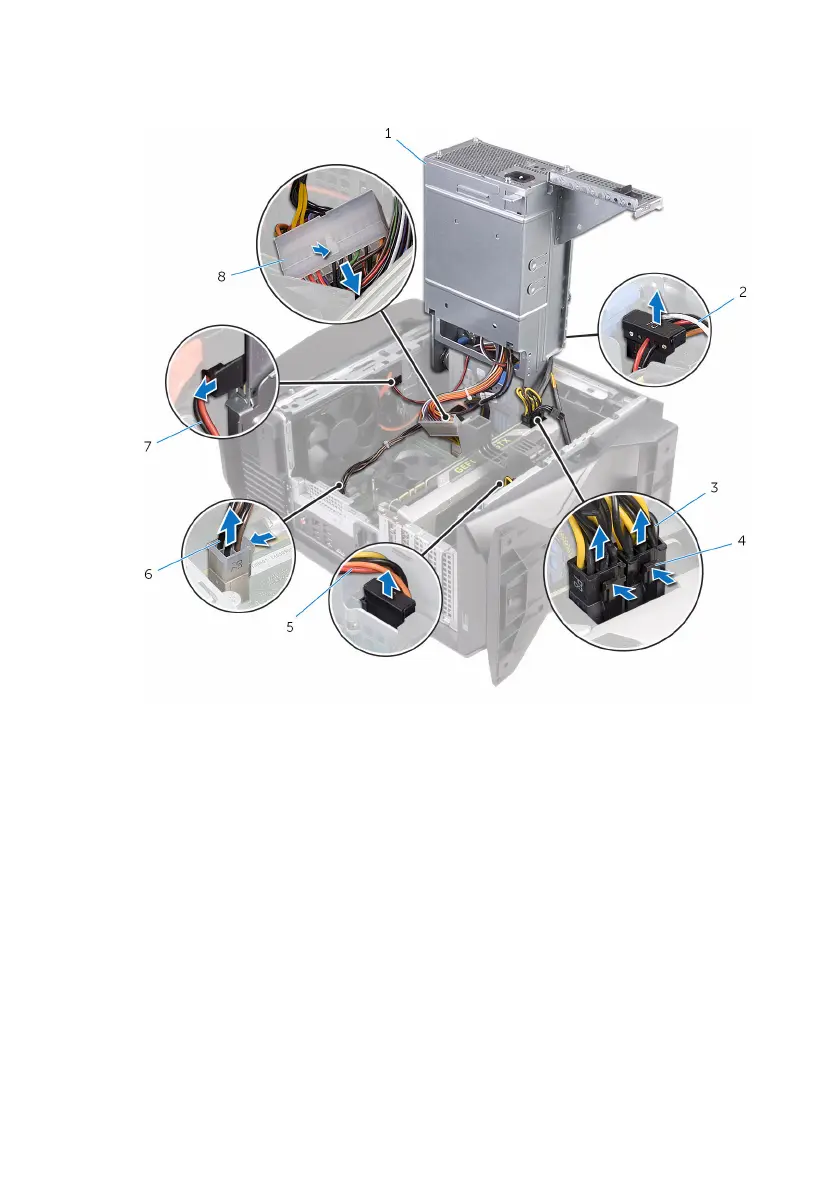 1
8
2
7
3
4
6
5