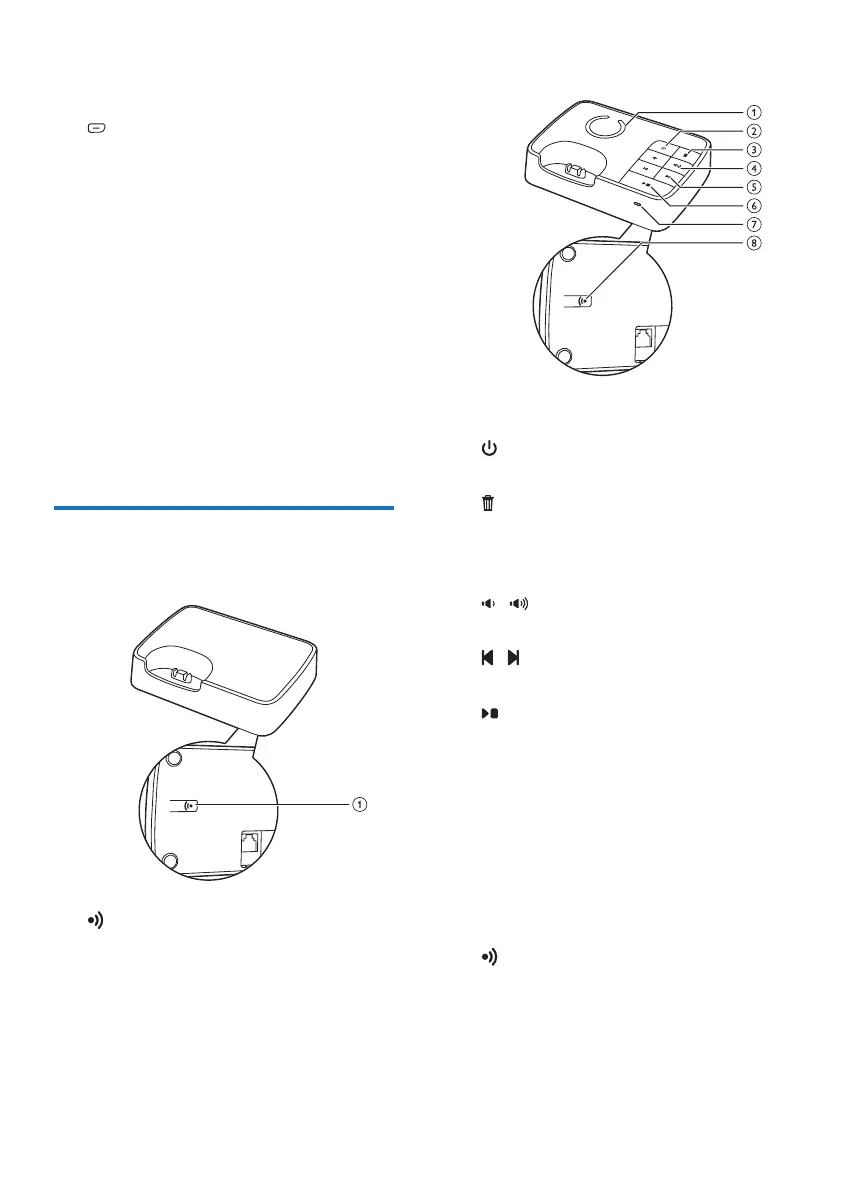 ①
②
③
④
⑤
⑥
⑦
⑧

①