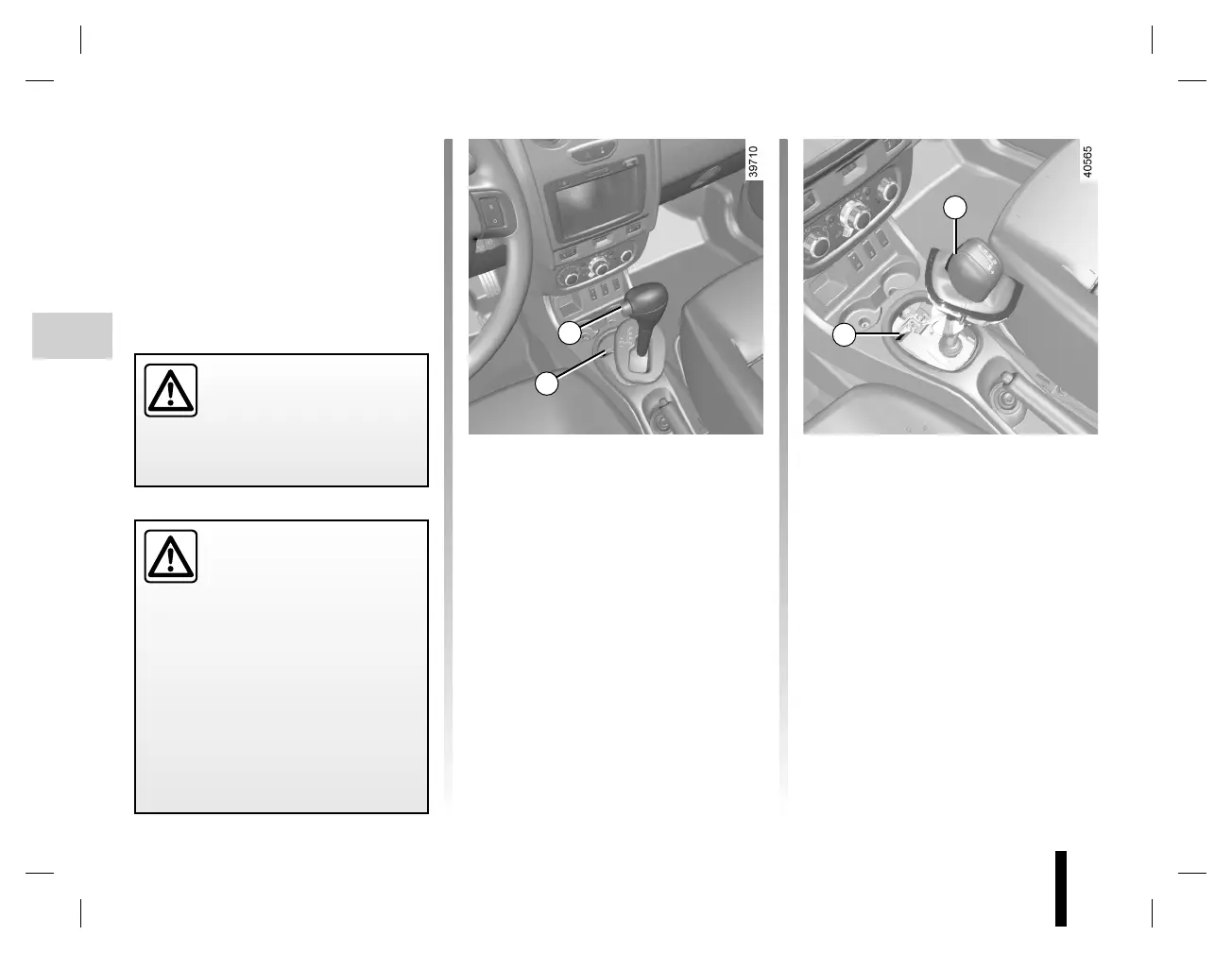 39710

40565