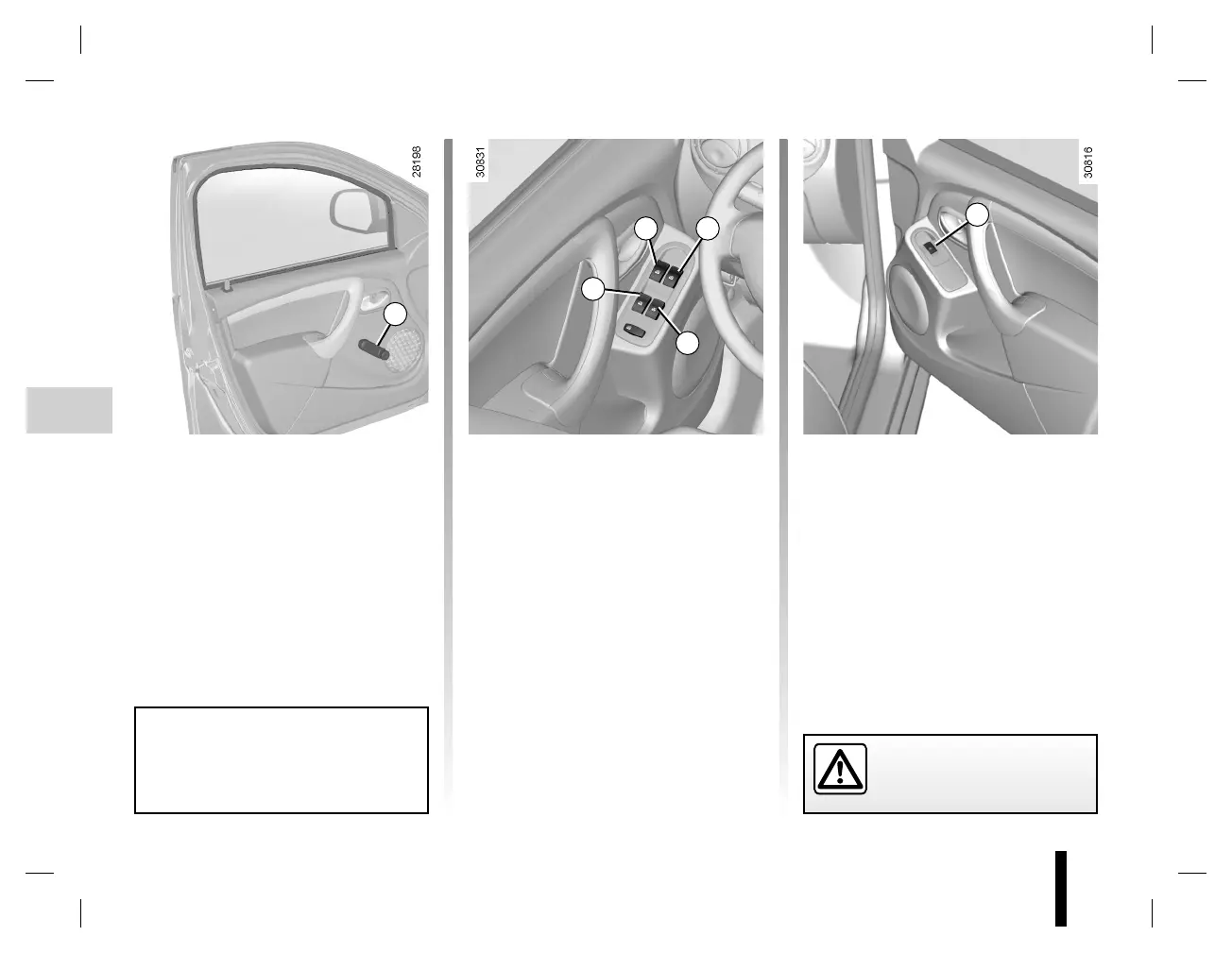 28198

30831

30816