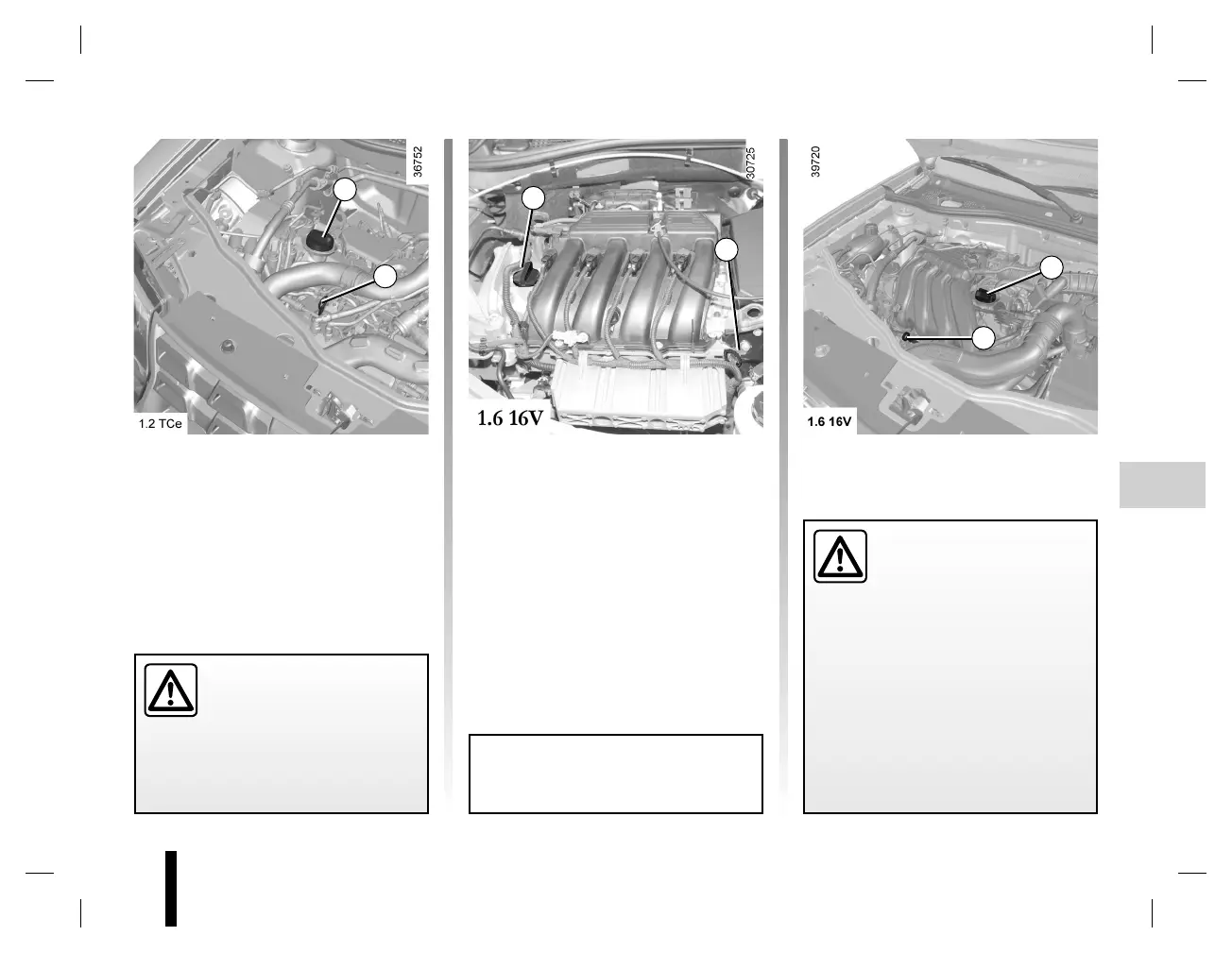 36752

1.2 TCe

30725

1.6 16V

39720

1.6 16V