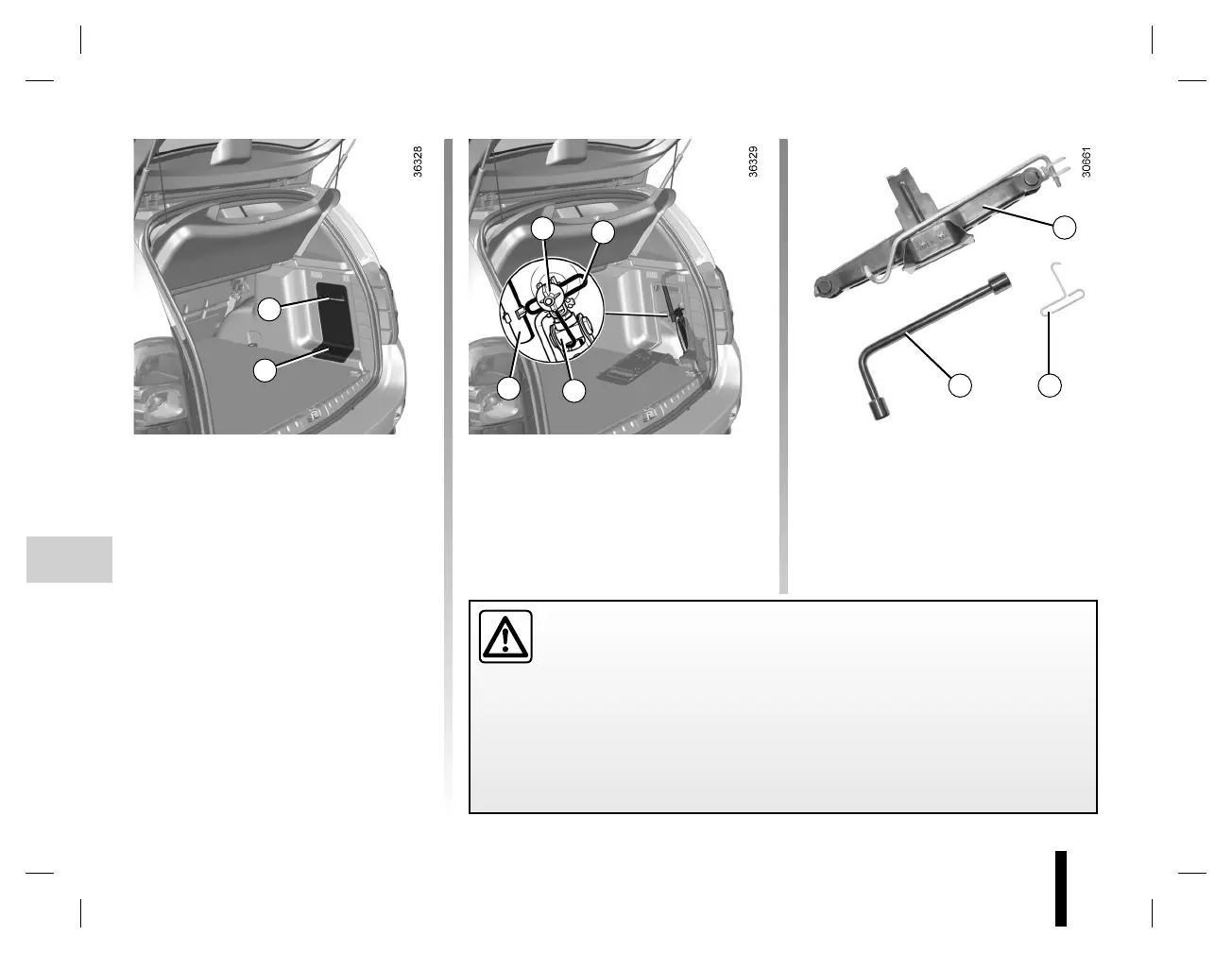 36328

36329

30661