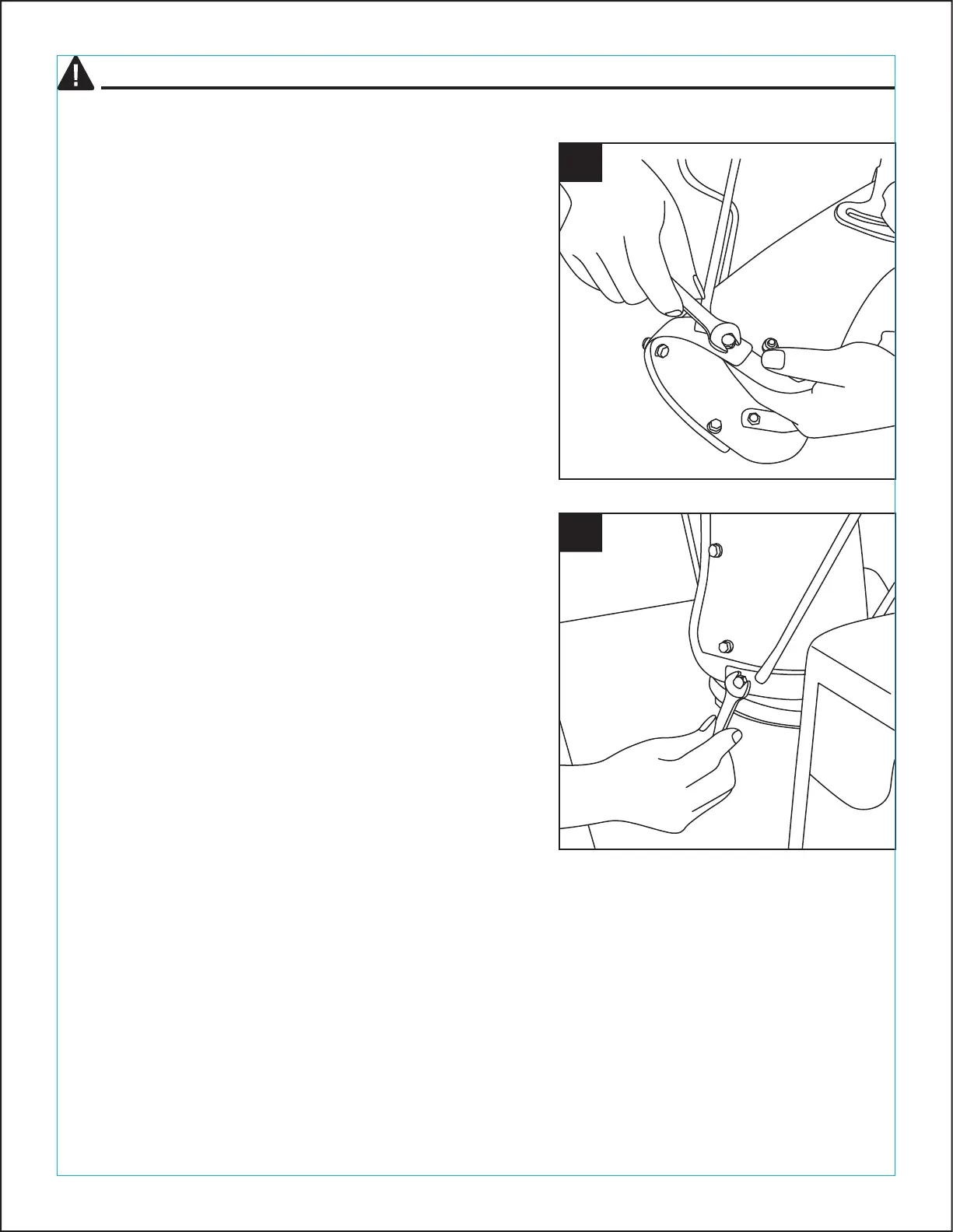 !