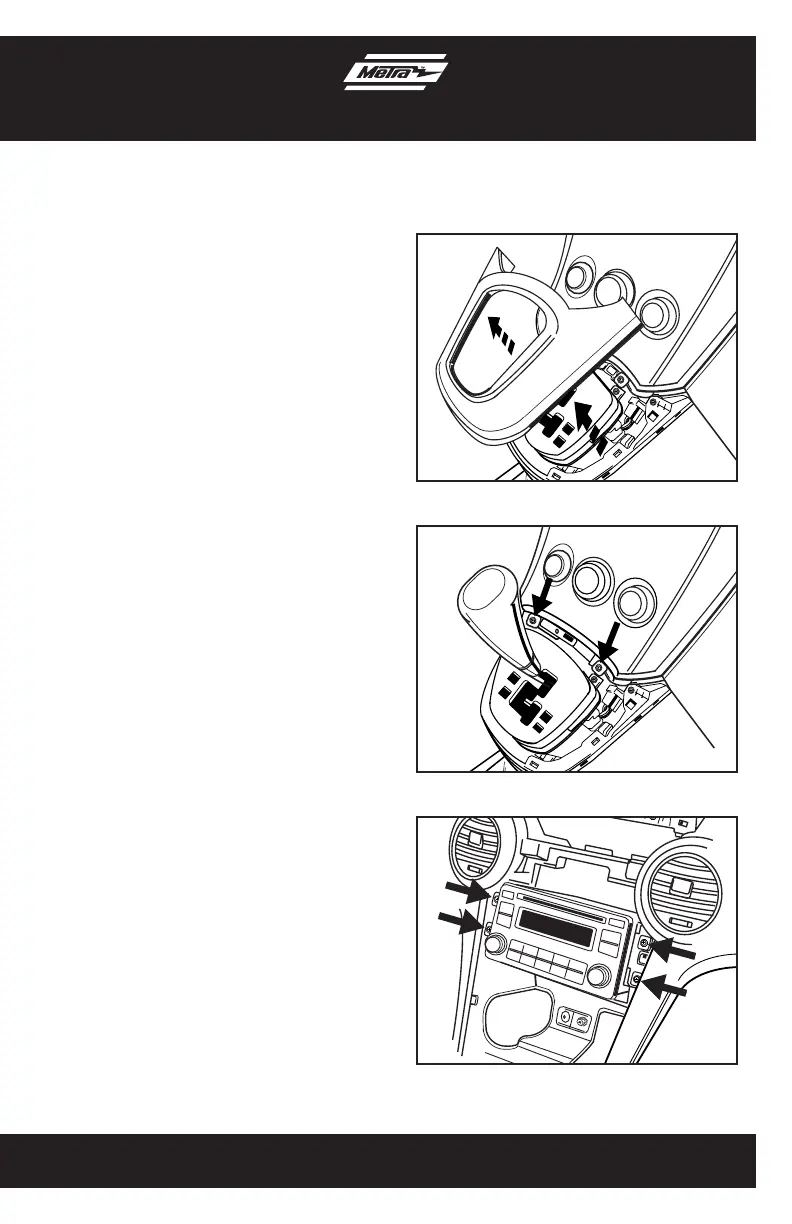 Metra