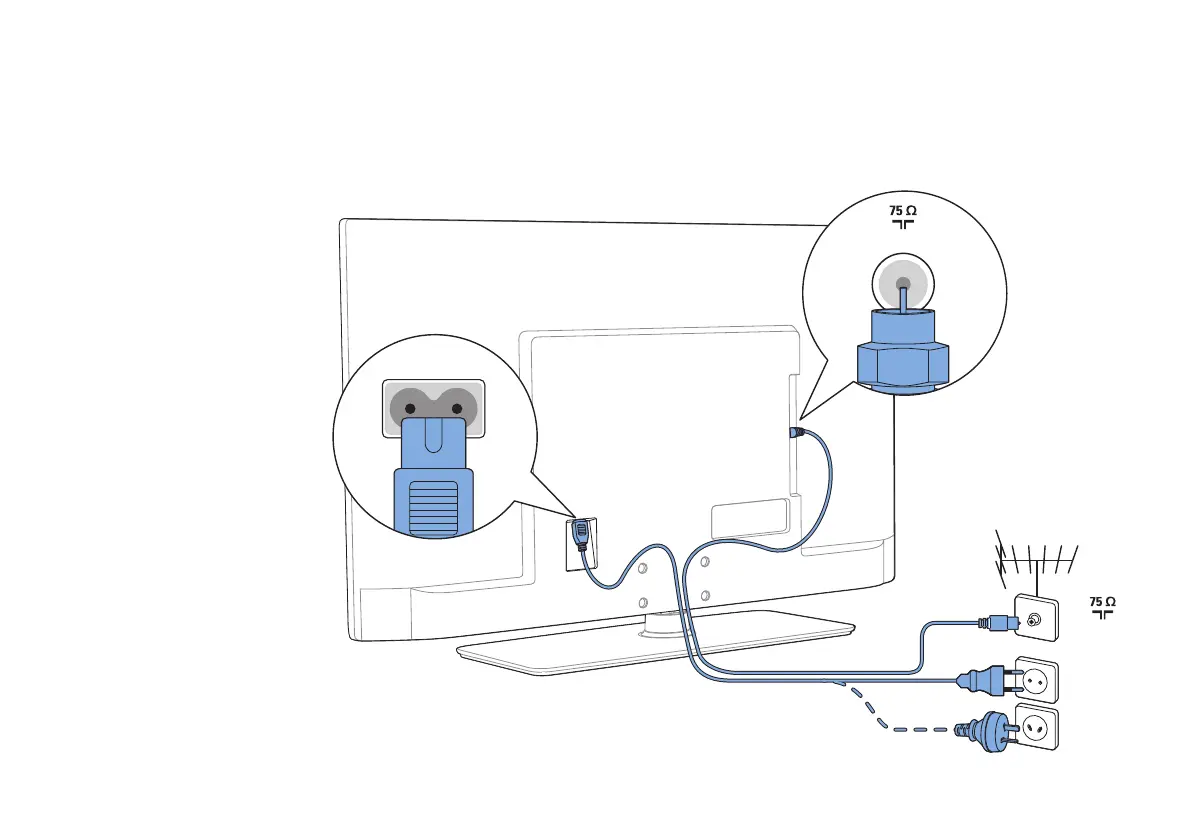 75 Ω

75 Ω