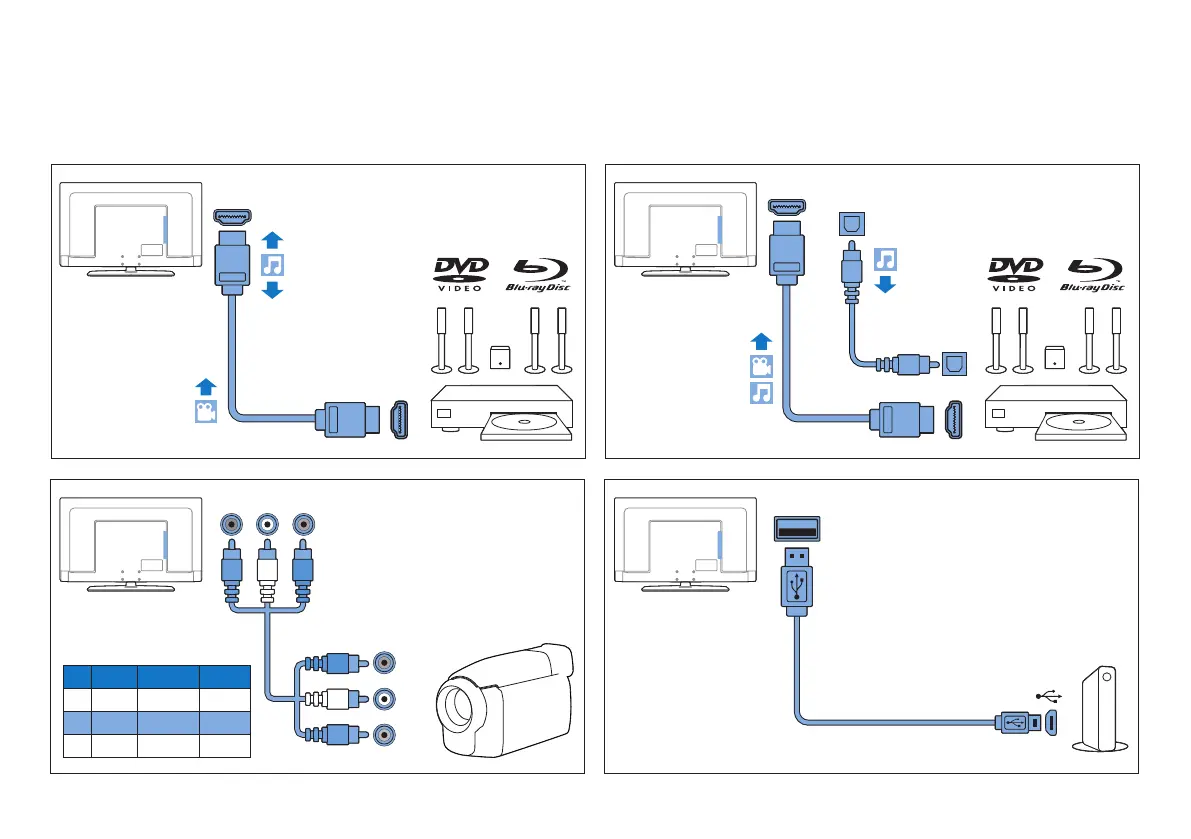 DVD VIDEO

Blu-ray Disc

DVD VIDEO

Blu-ray Disc