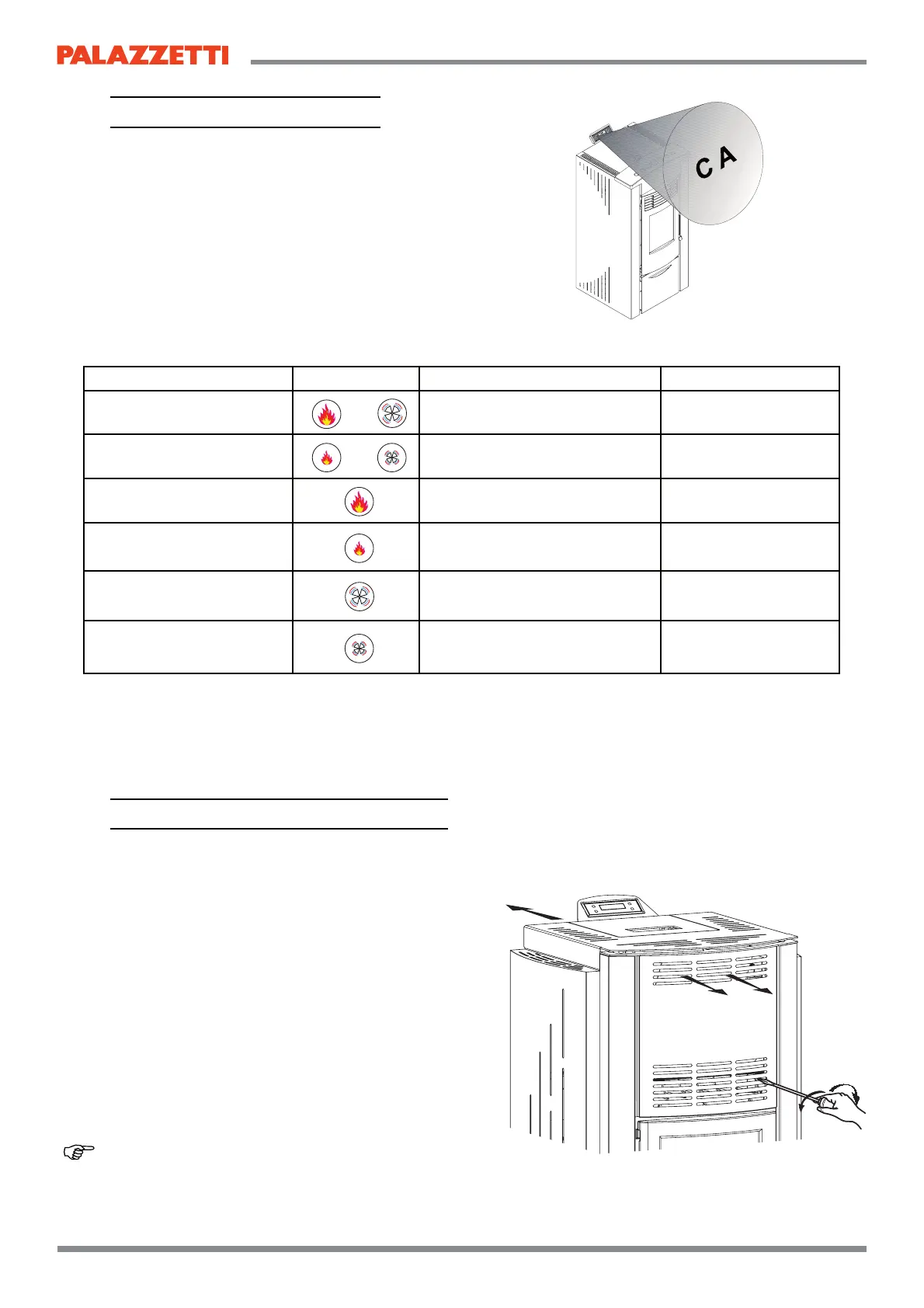 PALAZZETTI

C A