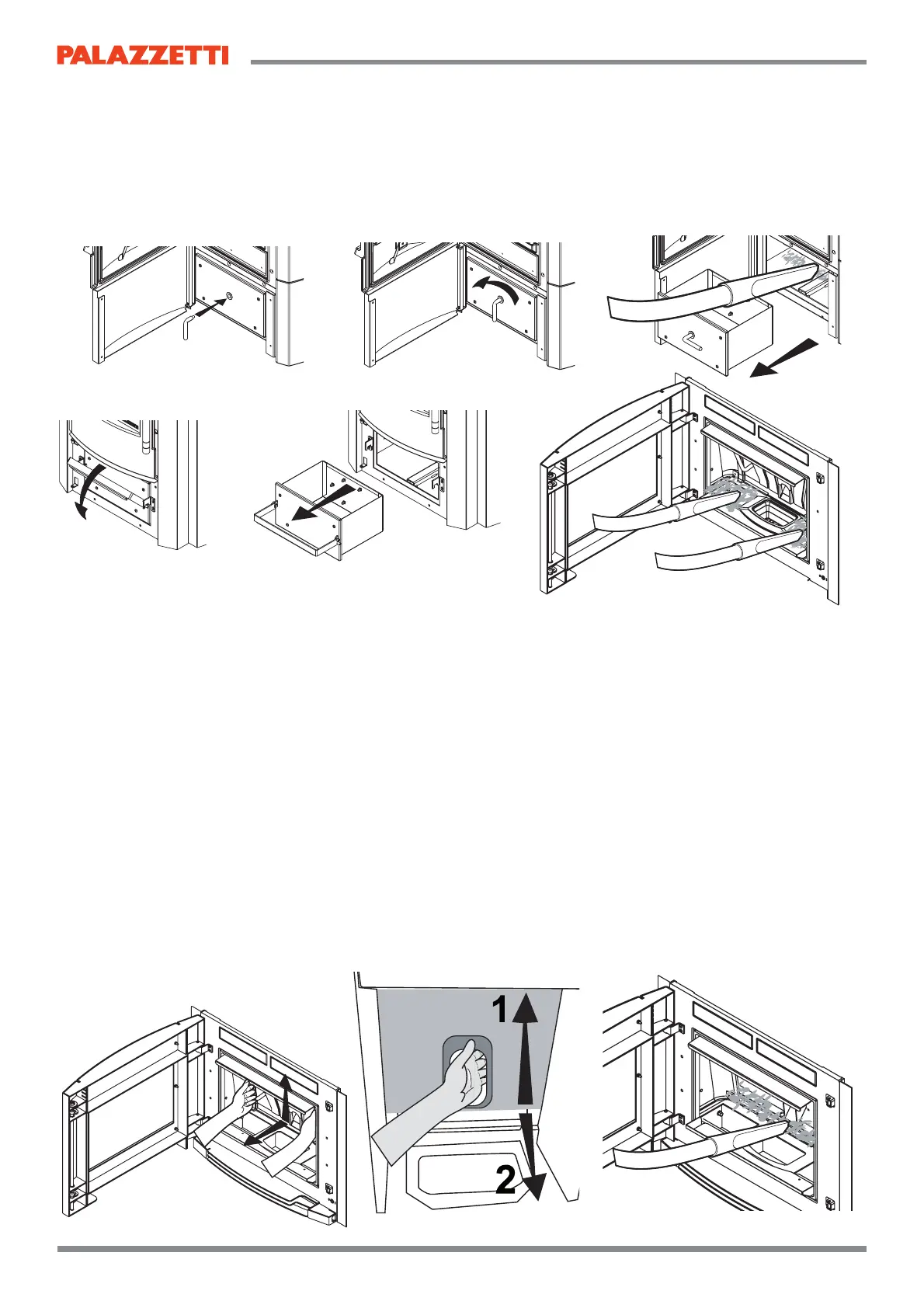 PALAZZETTI

1

2