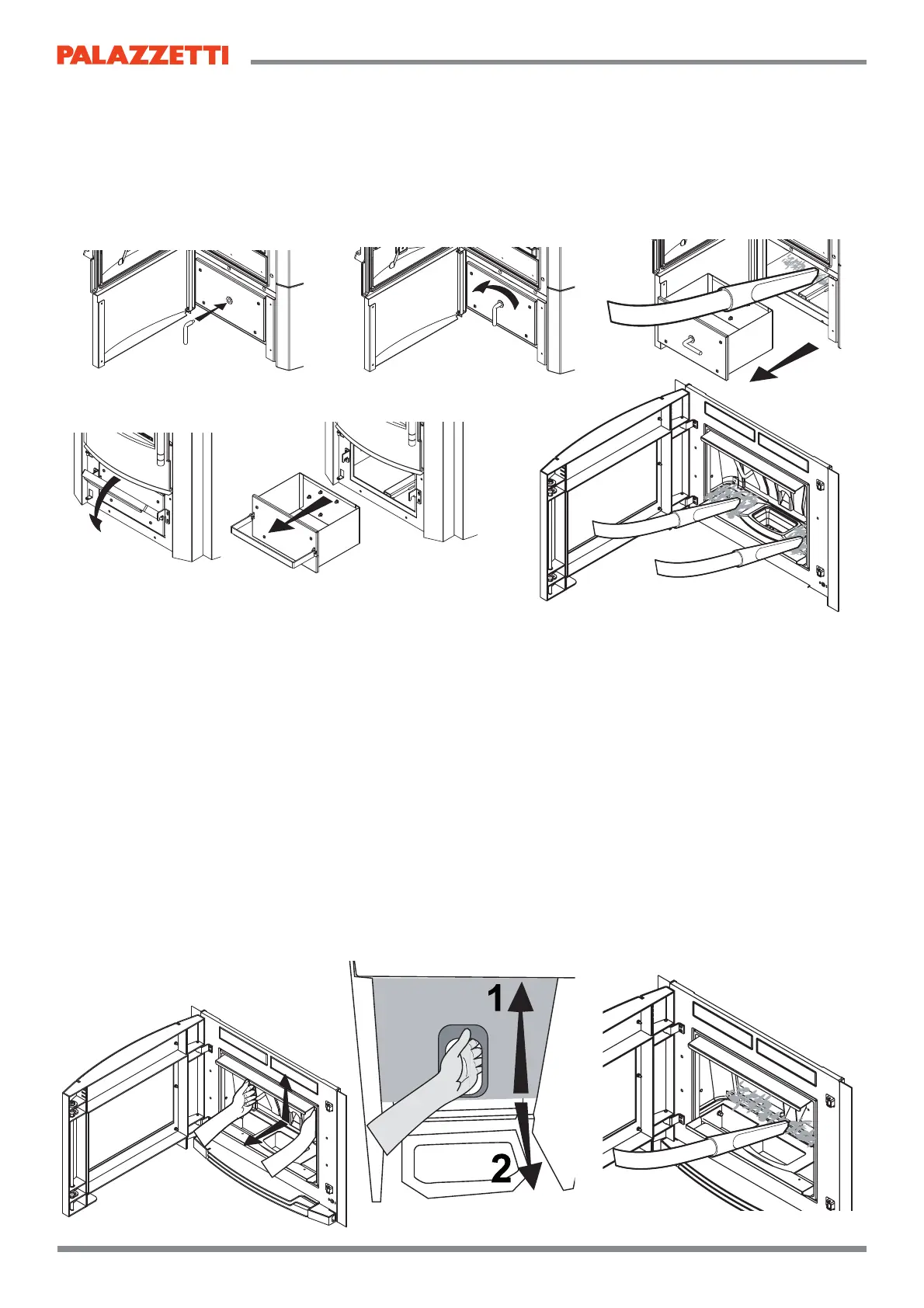 PALAZZETTI

1

2