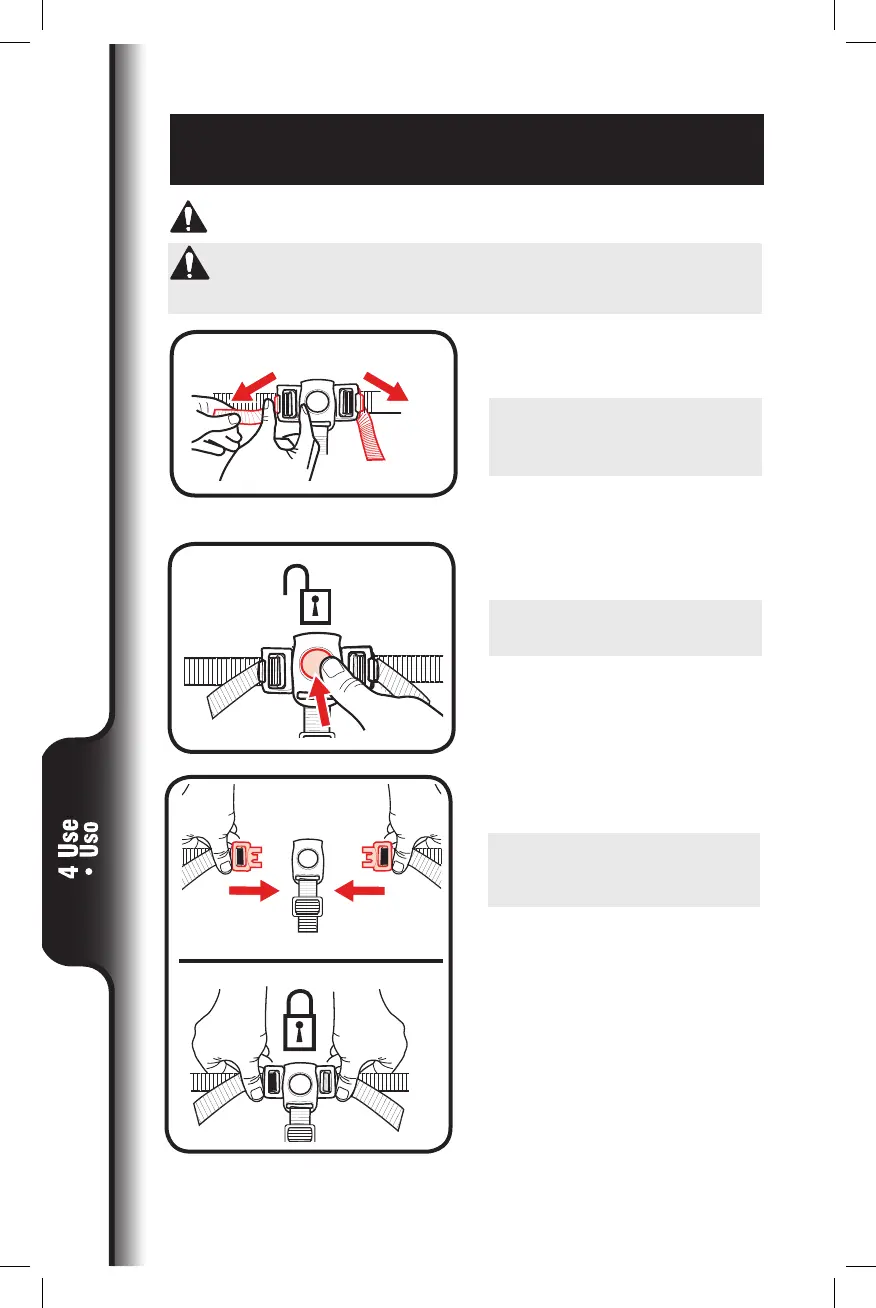 4 Use • Uso