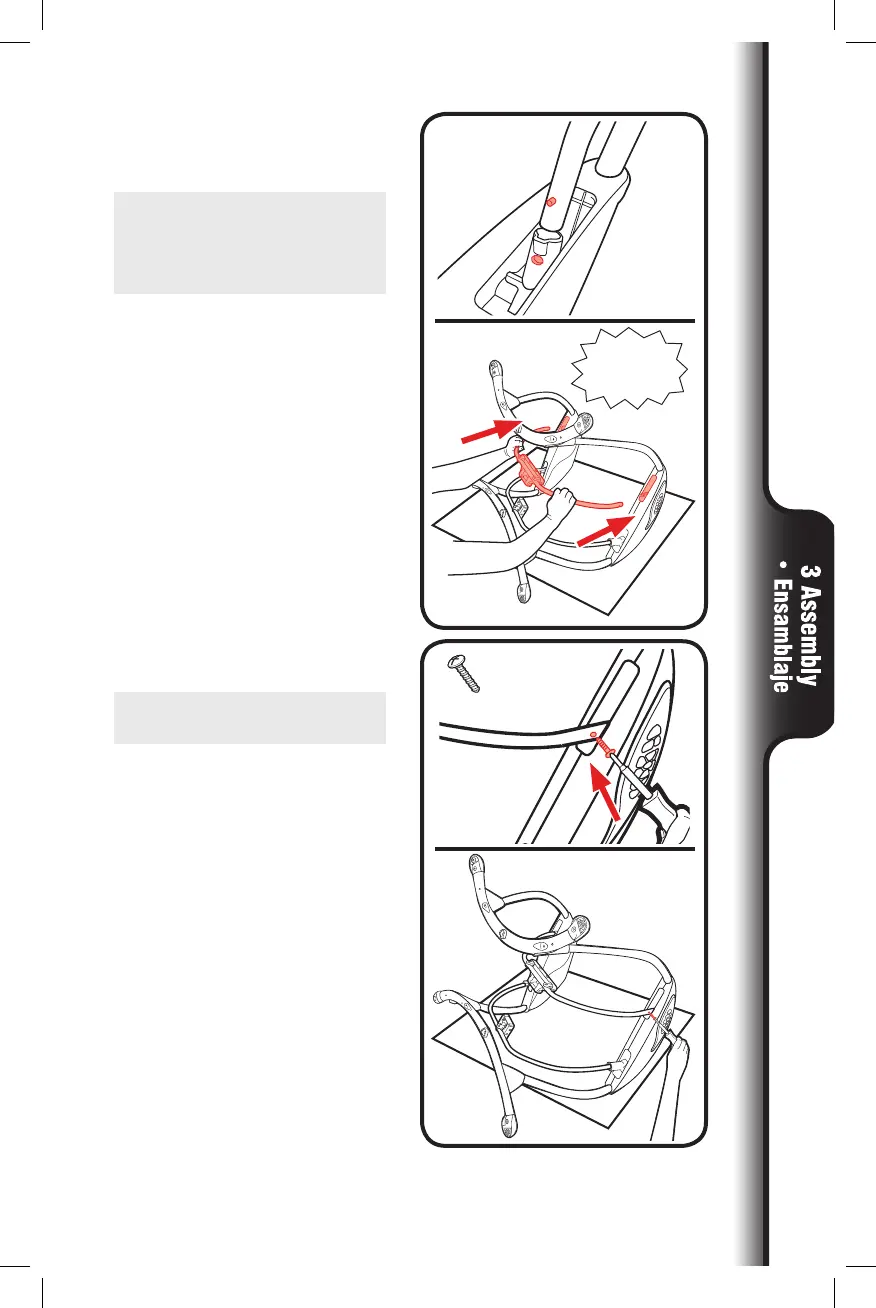 3 Assembly
• Ensamblaje