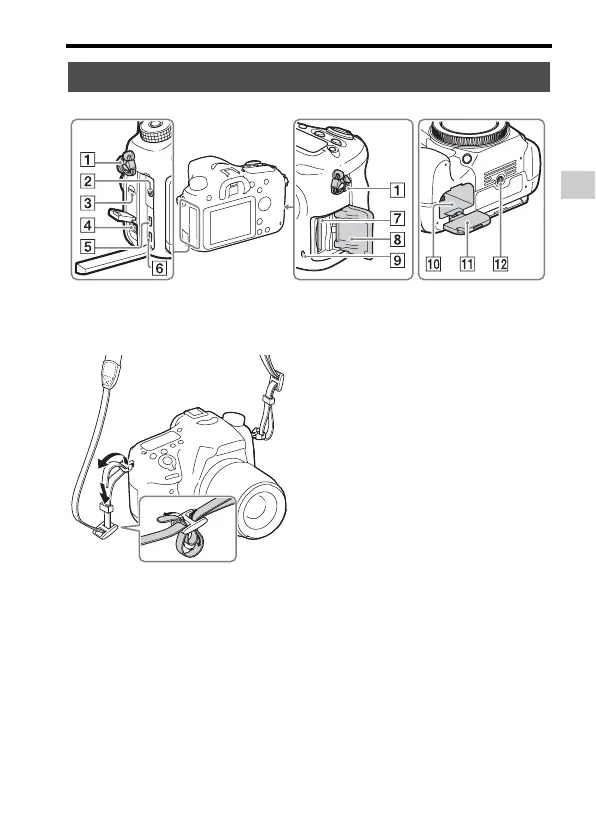 1
2
3
4
5
6
1
7
8
9
10
11
12