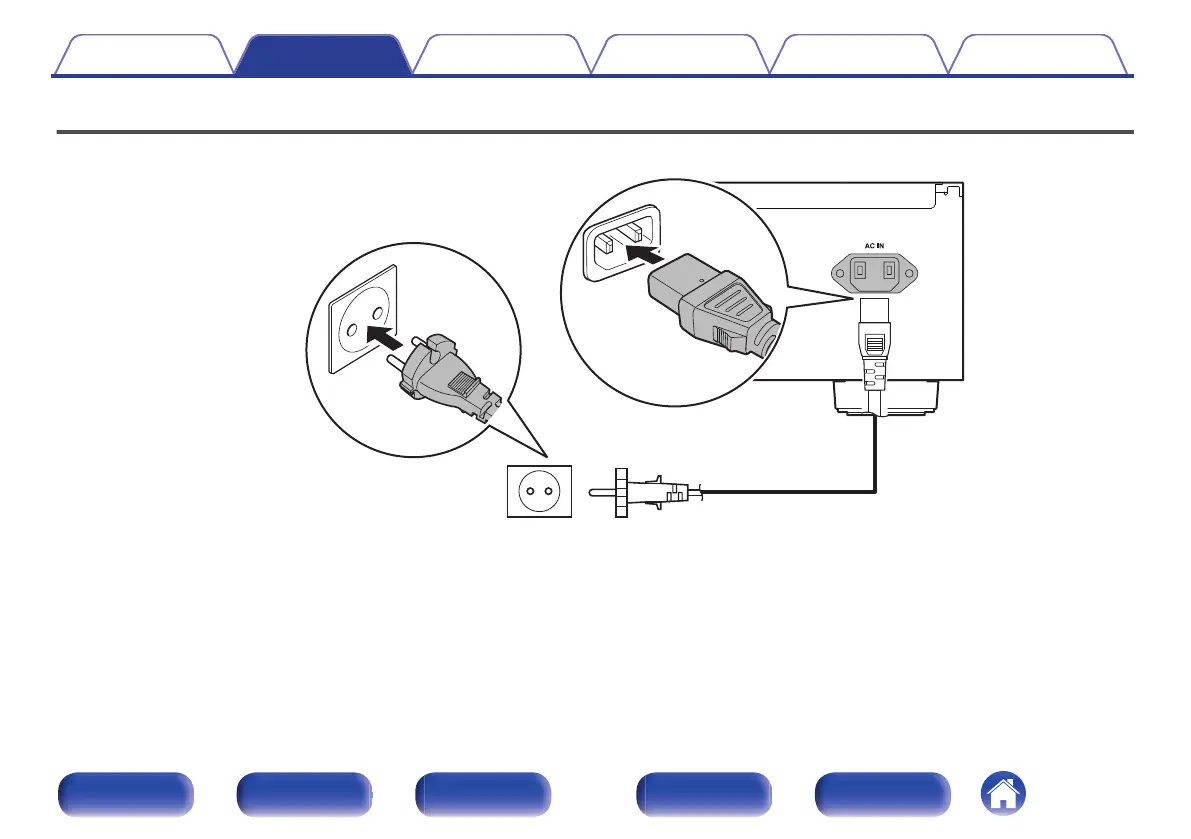 AC IN