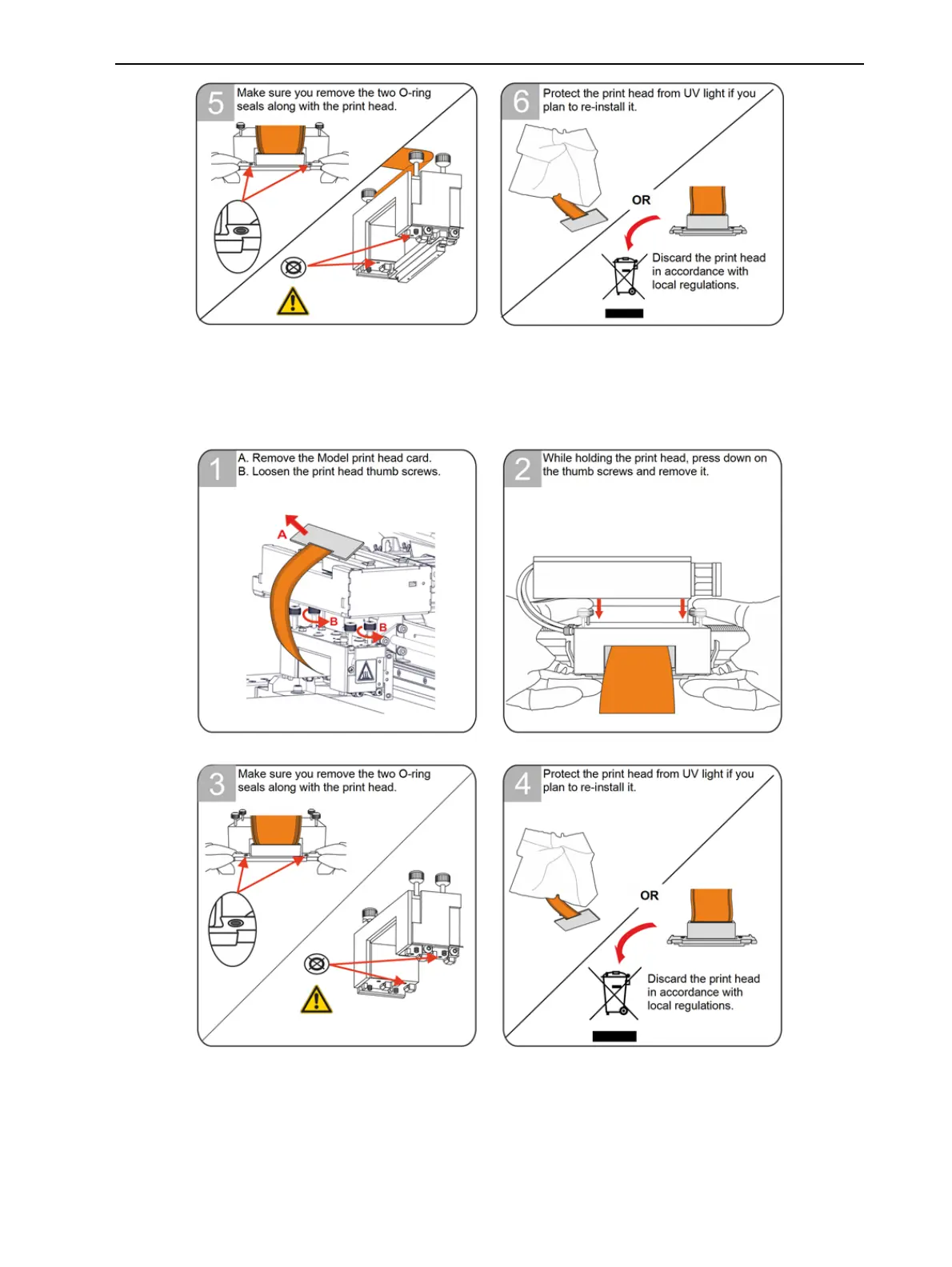 5 Make sure you remove the two O-ring seals along with the print head.

6 Protect the print head from UV light if you plan to re-install it.

OR

Discard the print head in accordance with local regulations.

1 A. Remove the Model print head card.
B. Loosen the print head thumb screws.

A

B

B

2 While holding the print head, press down on the thumb screws and remove it.

3 Make sure you remove the two O-ring seals along with the print head.

4 Protect the print head from UV light if you plan to re-install it.

OR

Discard the print head in accordance with local regulations.