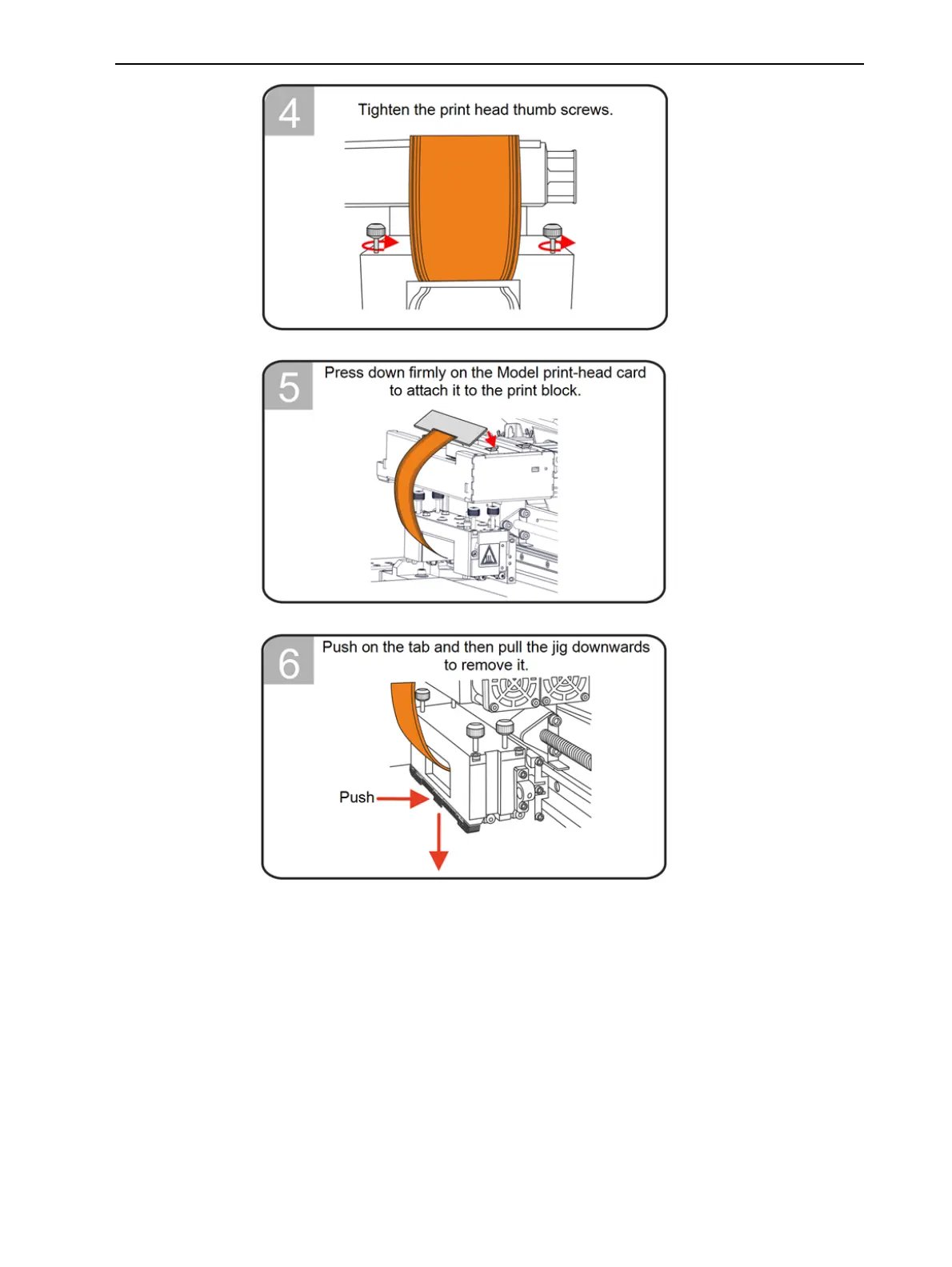 4

Tighten the print head thumb screws.

5

Press down firmly on the Model print-head card to attach it to the print block.

6

Push on the tab and then pull the jig downwards to remove it.

Push