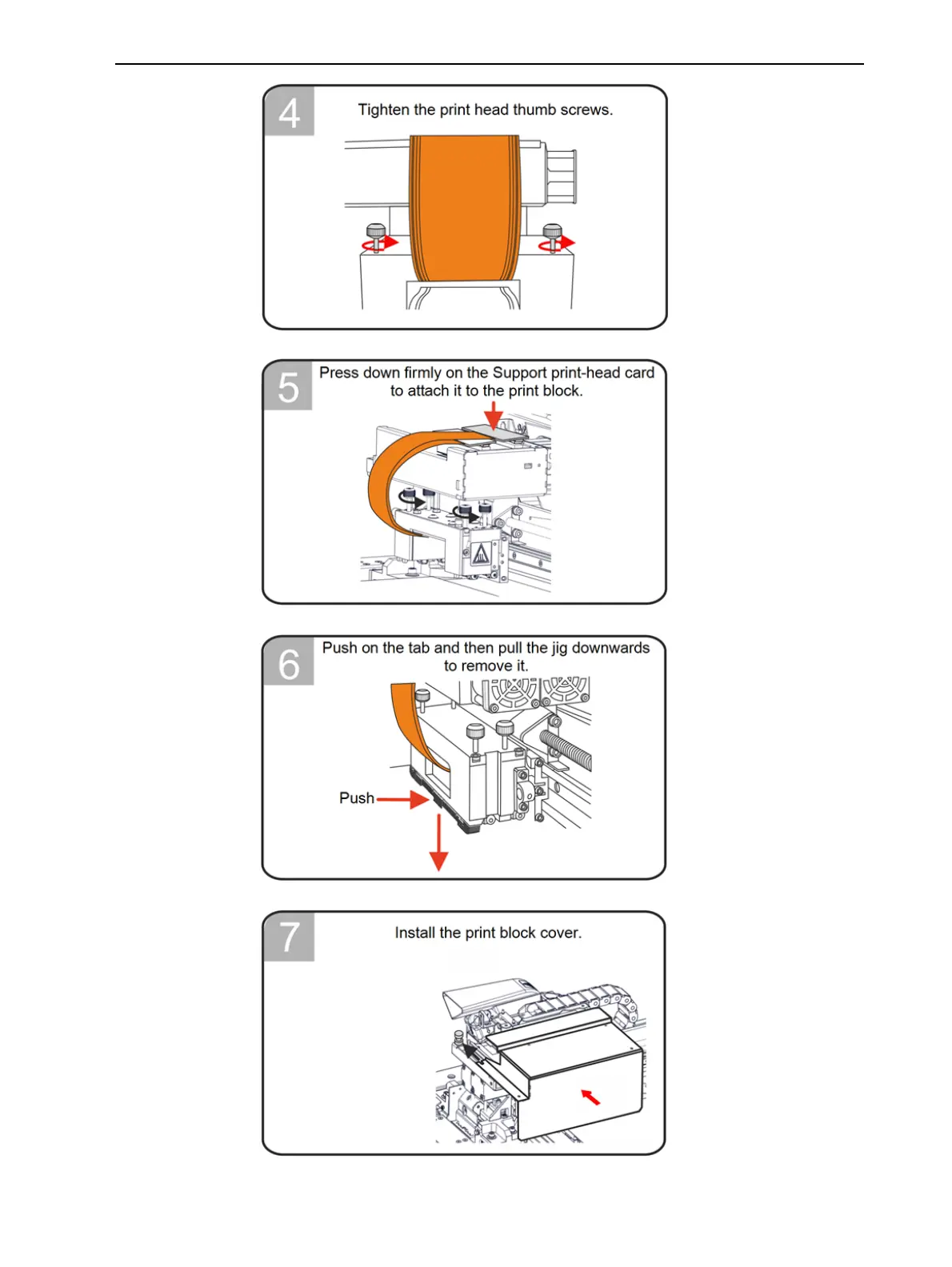 4

Tighten the print head thumb screws.

5

Press down firmly on the Support print-head card to attach it to the print block.

6

Push on the tab and then pull the jig downwards to remove it.

Push

7

Install the print block cover.