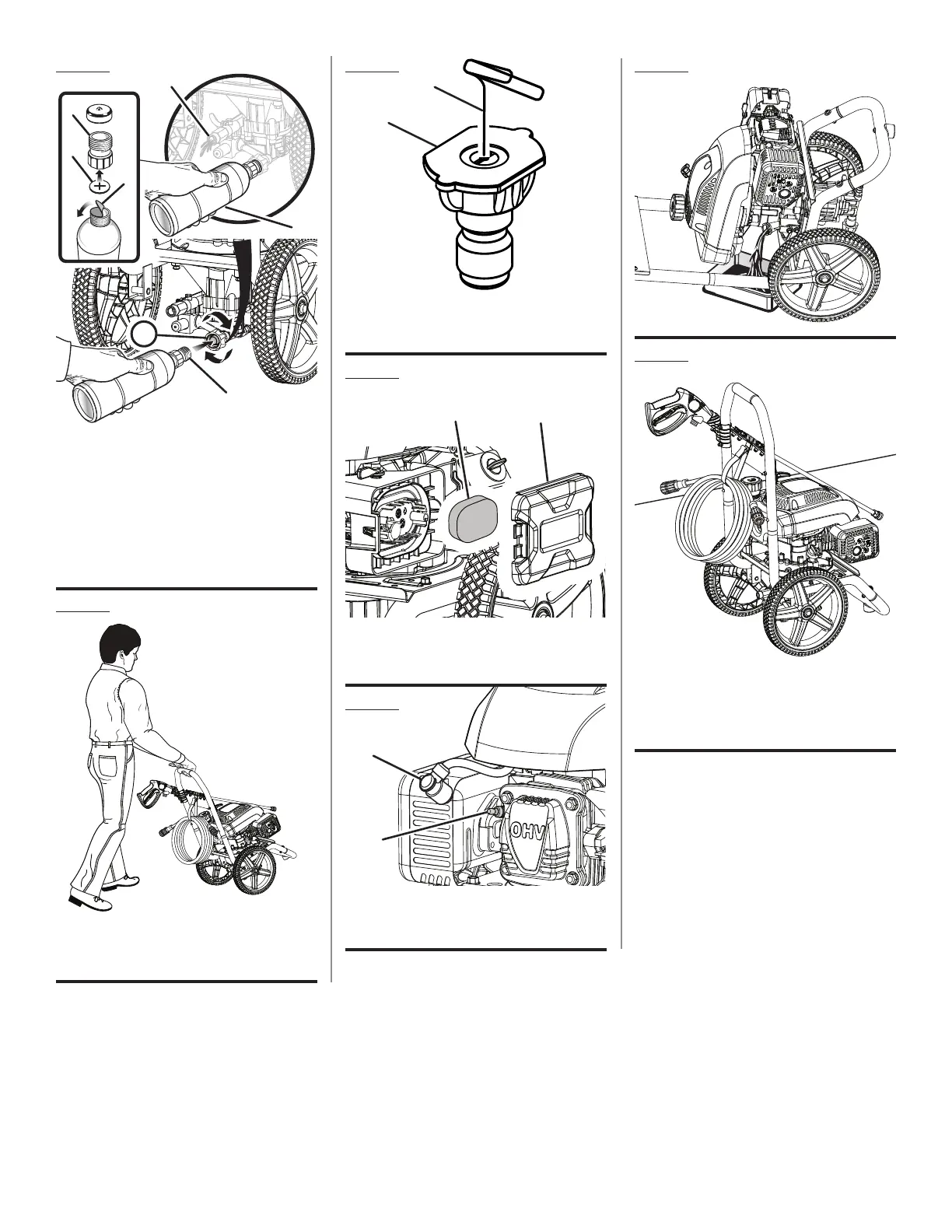 OHV