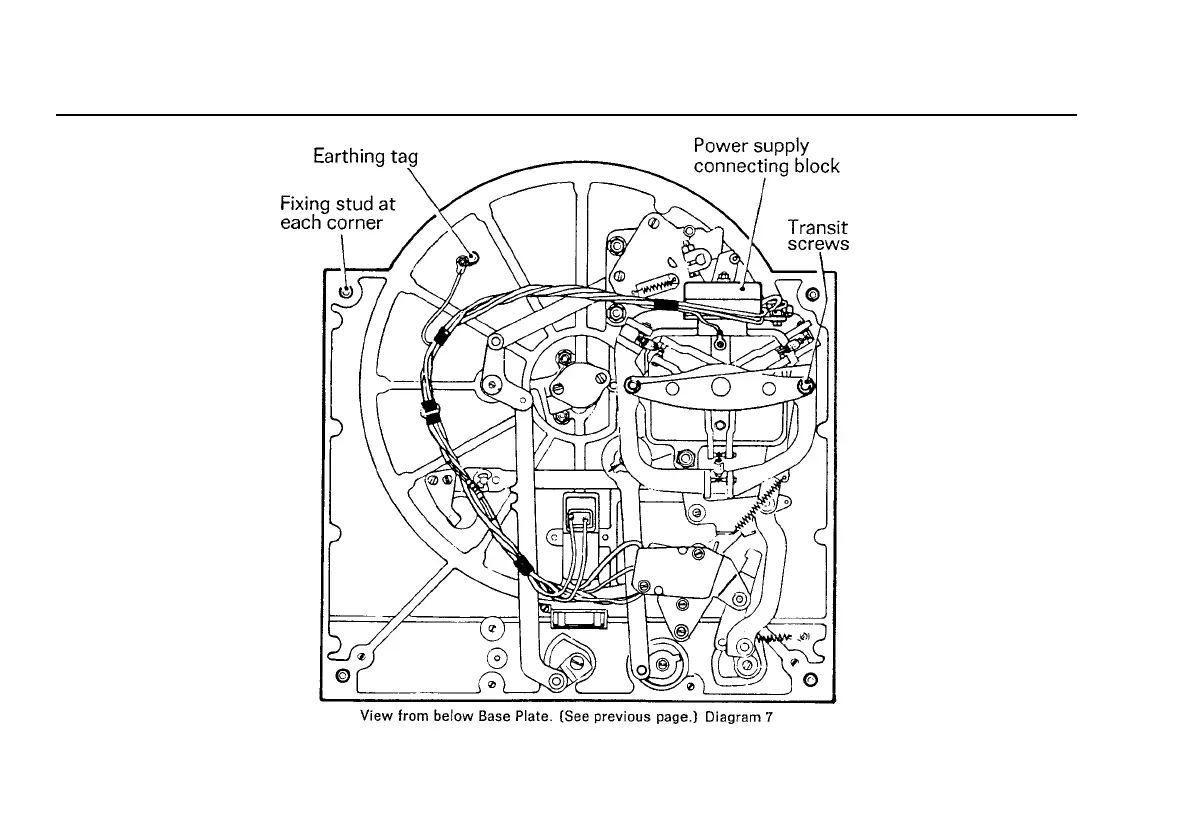 Earthing tag

Power supply connecting block

Fixing stud at each corner

Transit screws

View from below Base Plate. (See previous page.) Diagram 7