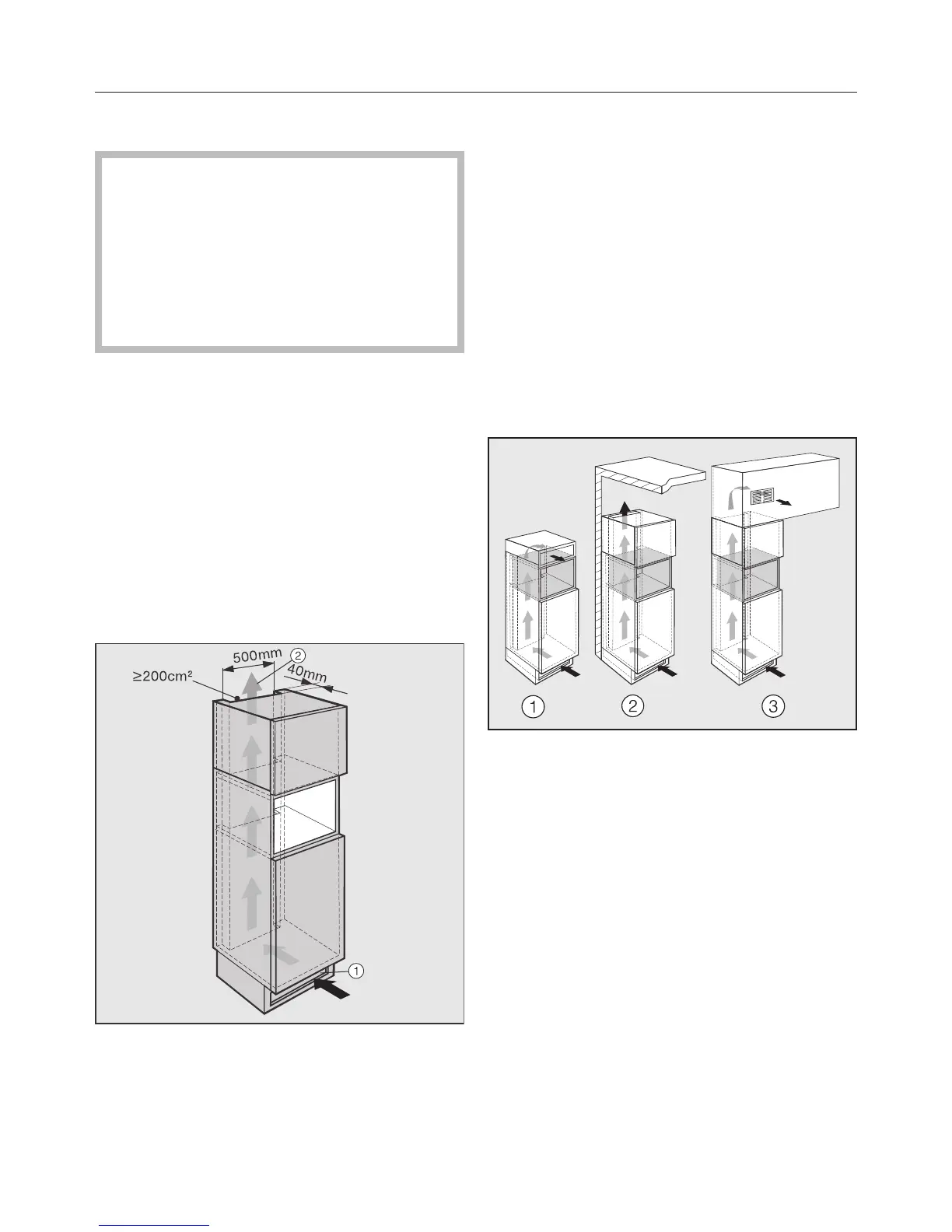 500mm

②

≥200cm²

40mm

①

①

②

③