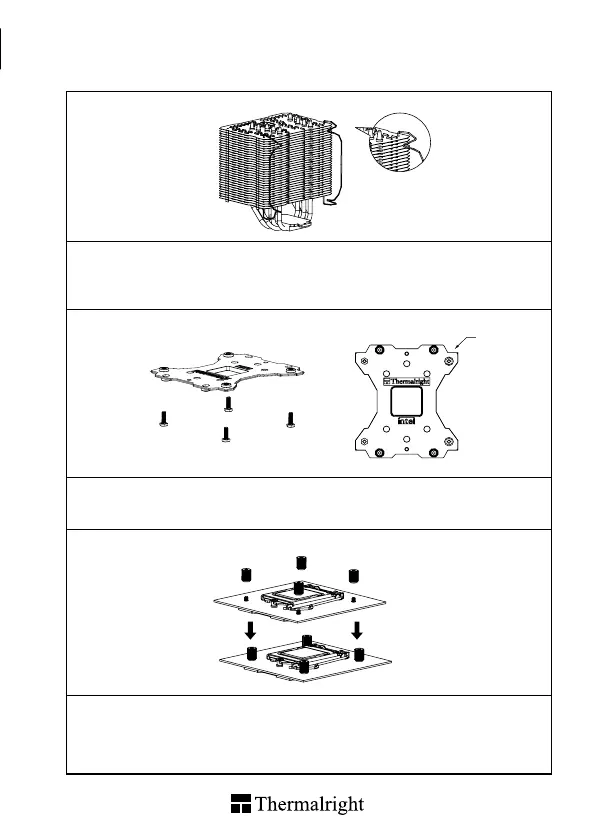 Thermalright

intel

Thermalright