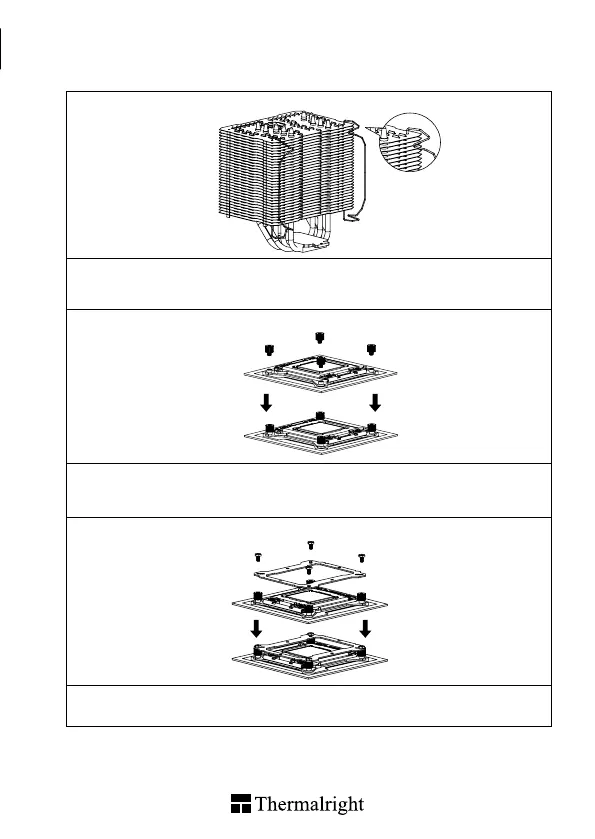 Thermalright