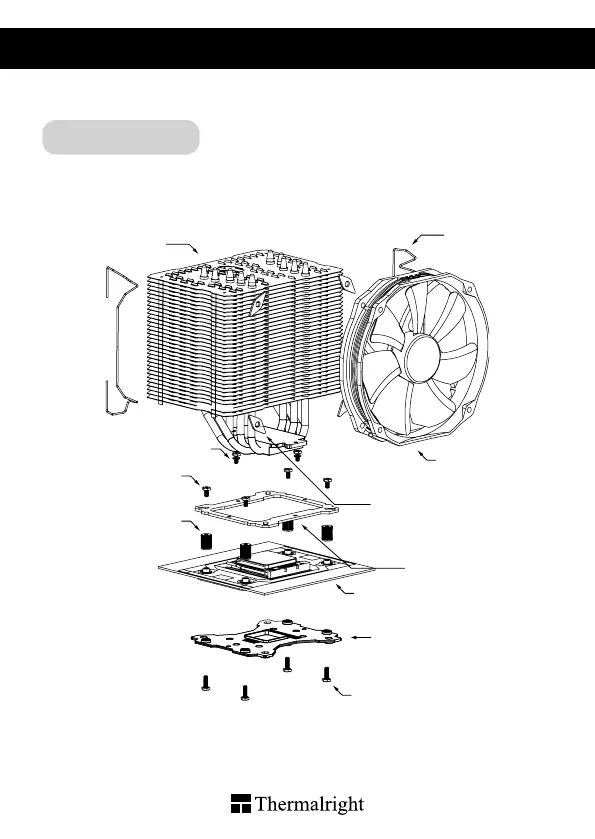 Thermalright