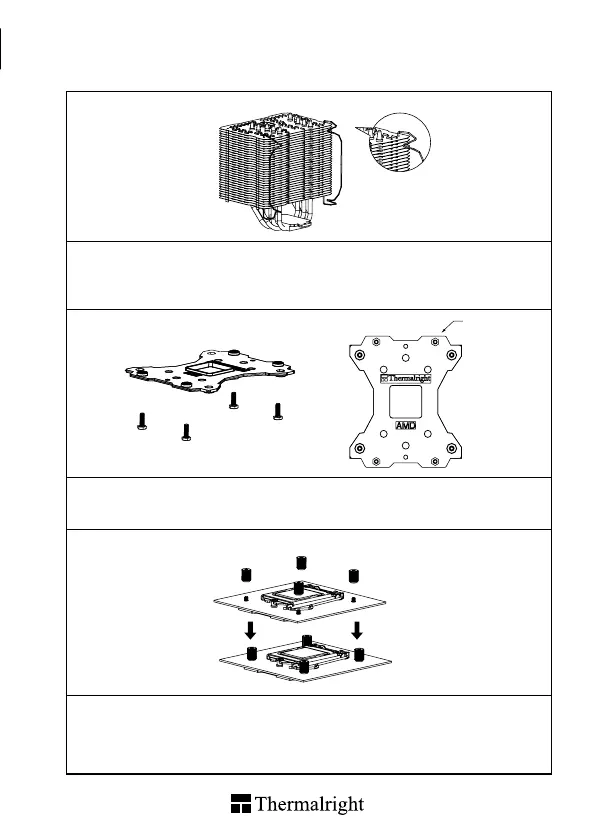 Thermalright

AMD

Thermalright