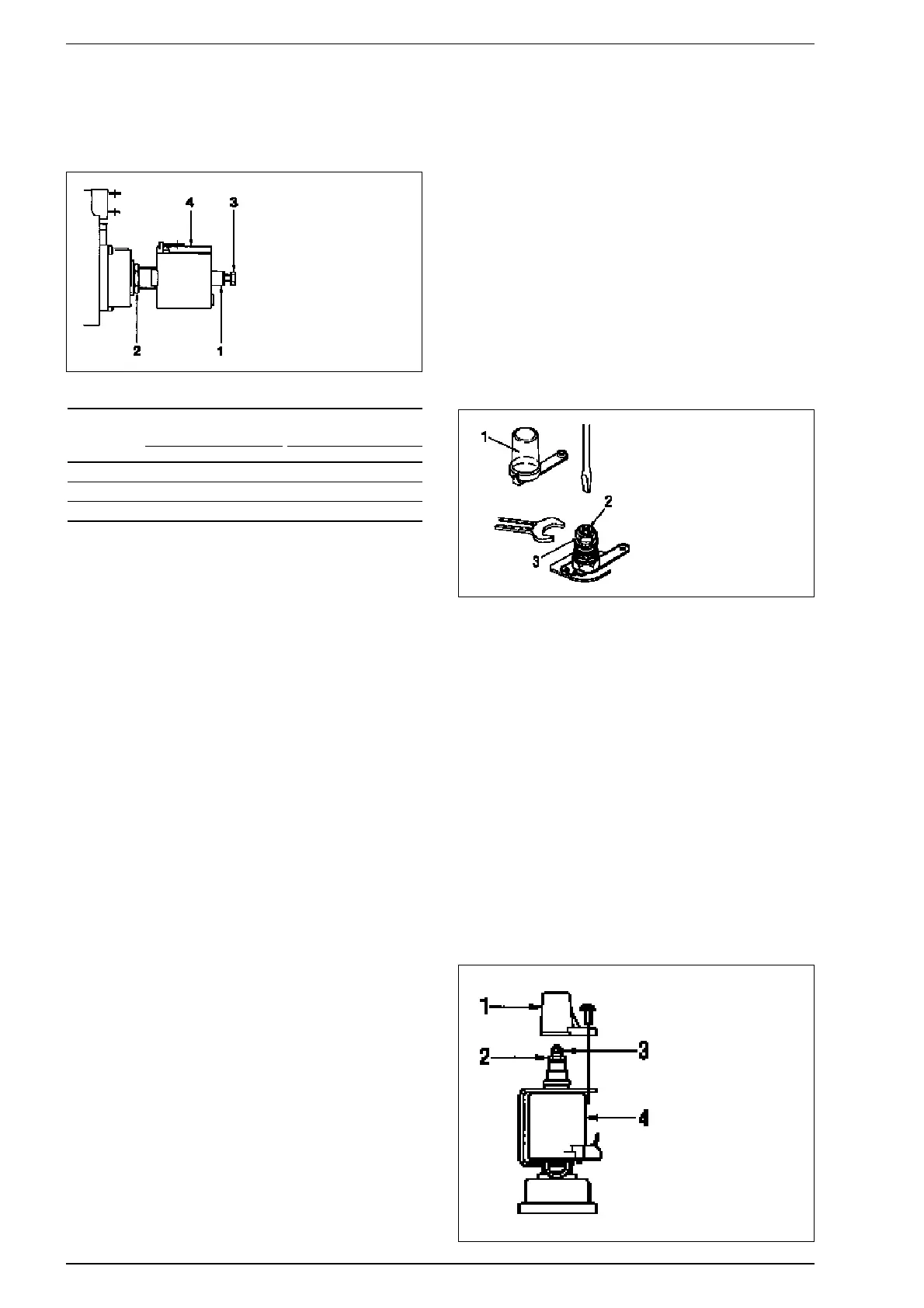 4
3
2
1

1
2
3

1
2
3
4