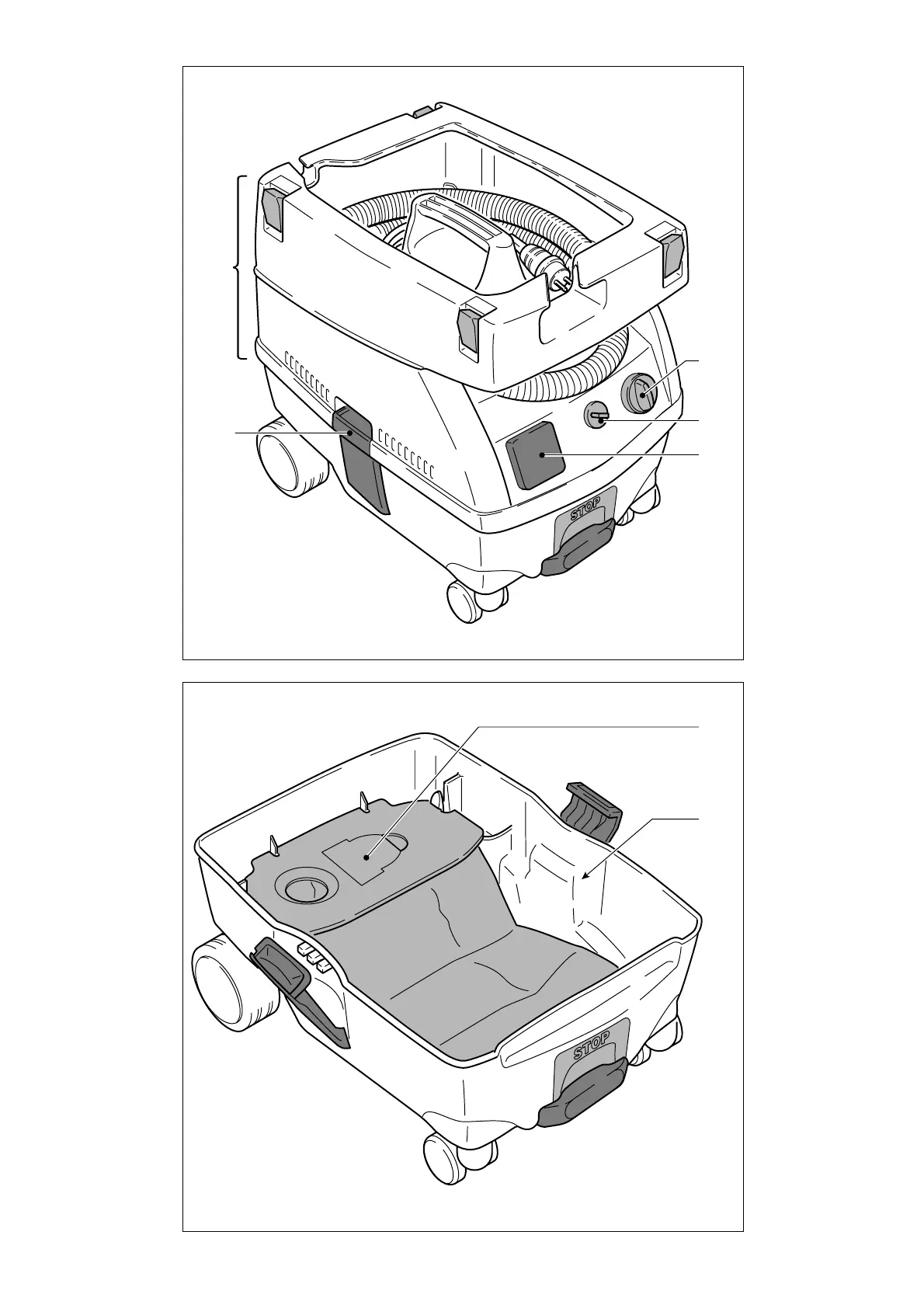 STOP

STOP