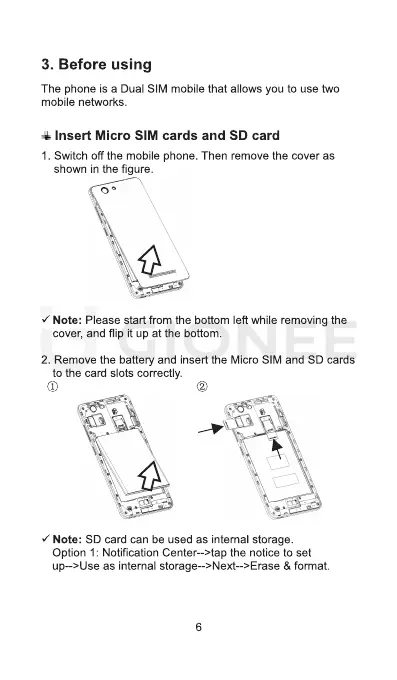 3. Before using

The phone is a Dual SIM mobile that allows you to use two mobile networks.

Insert Micro SIM cards and SD card

1. Switch off the mobile phone. Then remove the cover as shown in the figure.

✓ Note: Please start from the bottom left while removing the cover, and flip it up at the bottom.

GIONEE

2. Remove the battery and insert the Micro SIM and SD cards to the card slots correctly.

①

②

✓ Note: SD card can be used as internal storage.
Option 1: Notification Center-->tap the notice to set up-->Use as internal storage-->Next-->Erase & format.

6