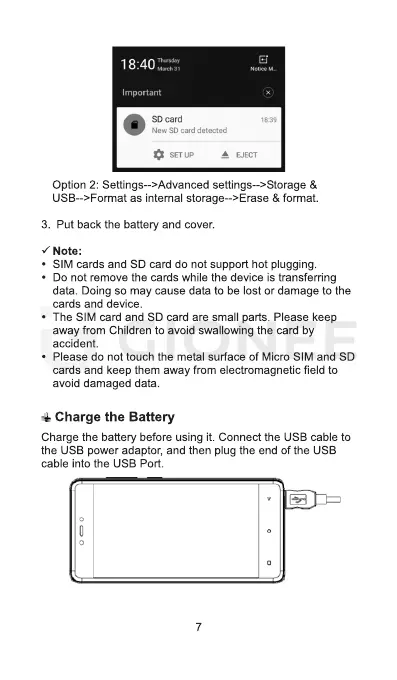 18:40 Thursday March 31

Notice M...

Important

SD card 18:39
New SD card detected

SET UP EJECT

Option 2: Settings-->Advanced settings-->Storage & USB-->Format as internal storage-->Erase & format.

3. Put back the battery and cover.

✓ Note:
• SIM cards and SD card do not support hot plugging.
• Do not remove the cards while the device is transferring data. Doing so may cause data to be lost or damage to the cards and device.
• The SIM card and SD card are small parts. Please keep away from Children to avoid swallowing the card by accident.
• Please do not touch the metal surface of Micro SIM and SD cards and keep them away from electromagnetic field to avoid damaged data.

GIONEE

Charge the Battery

Charge the battery before using it. Connect the USB cable to the USB power adaptor, and then plug the end of the USB cable into the USB Port.

7