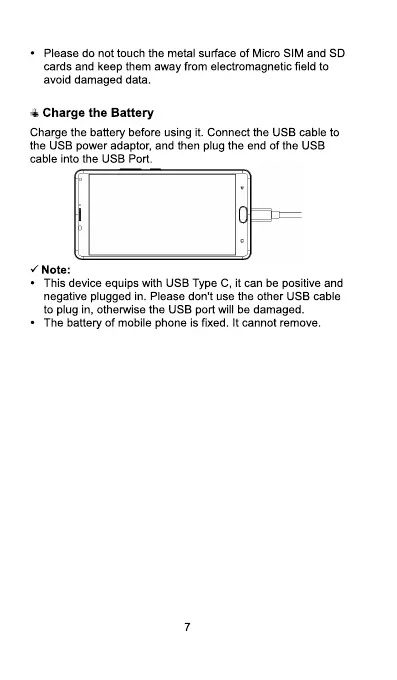 • Please do not touch the metal surface of Micro SIM and SD cards and keep them away from electromagnetic field to avoid damaged data.

Charge the Battery

Charge the battery before using it. Connect the USB cable to the USB power adaptor, and then plug the end of the USB cable into the USB Port.

✓ Note:
• This device equips with USB Type C, it can be positive and negative plugged in. Please don't use the other USB cable to plug in, otherwise the USB port will be damaged.
• The battery of mobile phone is fixed. It cannot remove.

7