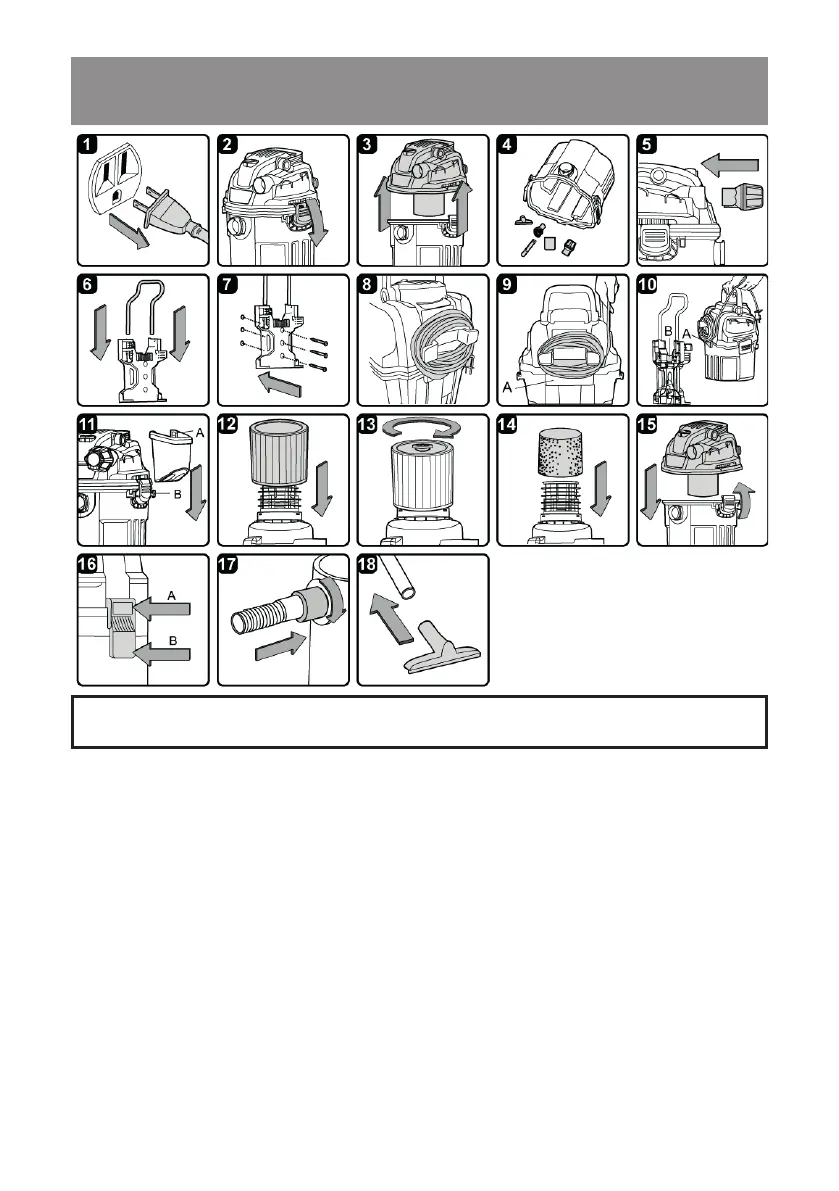 1
2
3
4
5
6
7
8
9
A
10
B
A
11
A
B
12
13
14
15
16
A
B
17
18