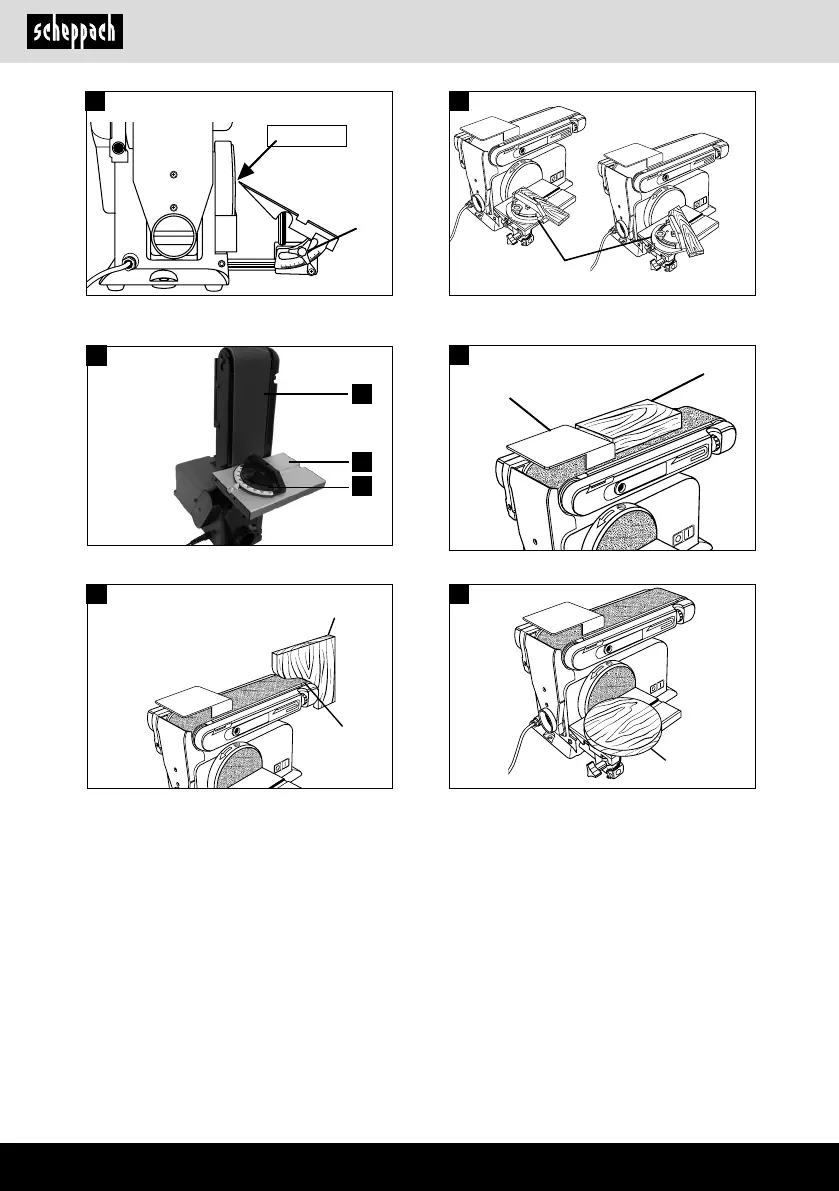 scheppach