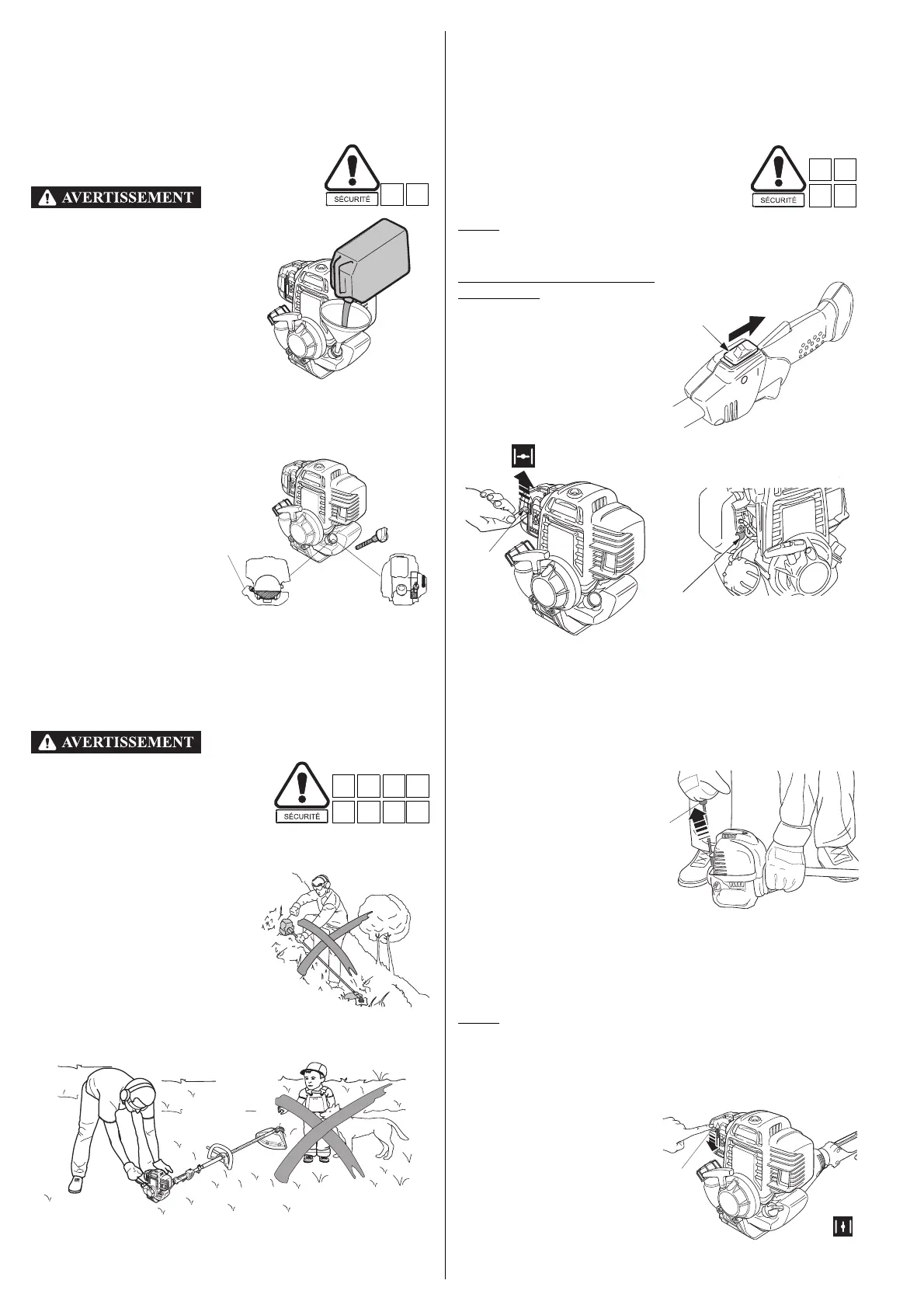 AVERTISSEMENT

SÉCURITÉ

AVERTISSEMENT

SÉCURITÉ

SÉCURITÉ