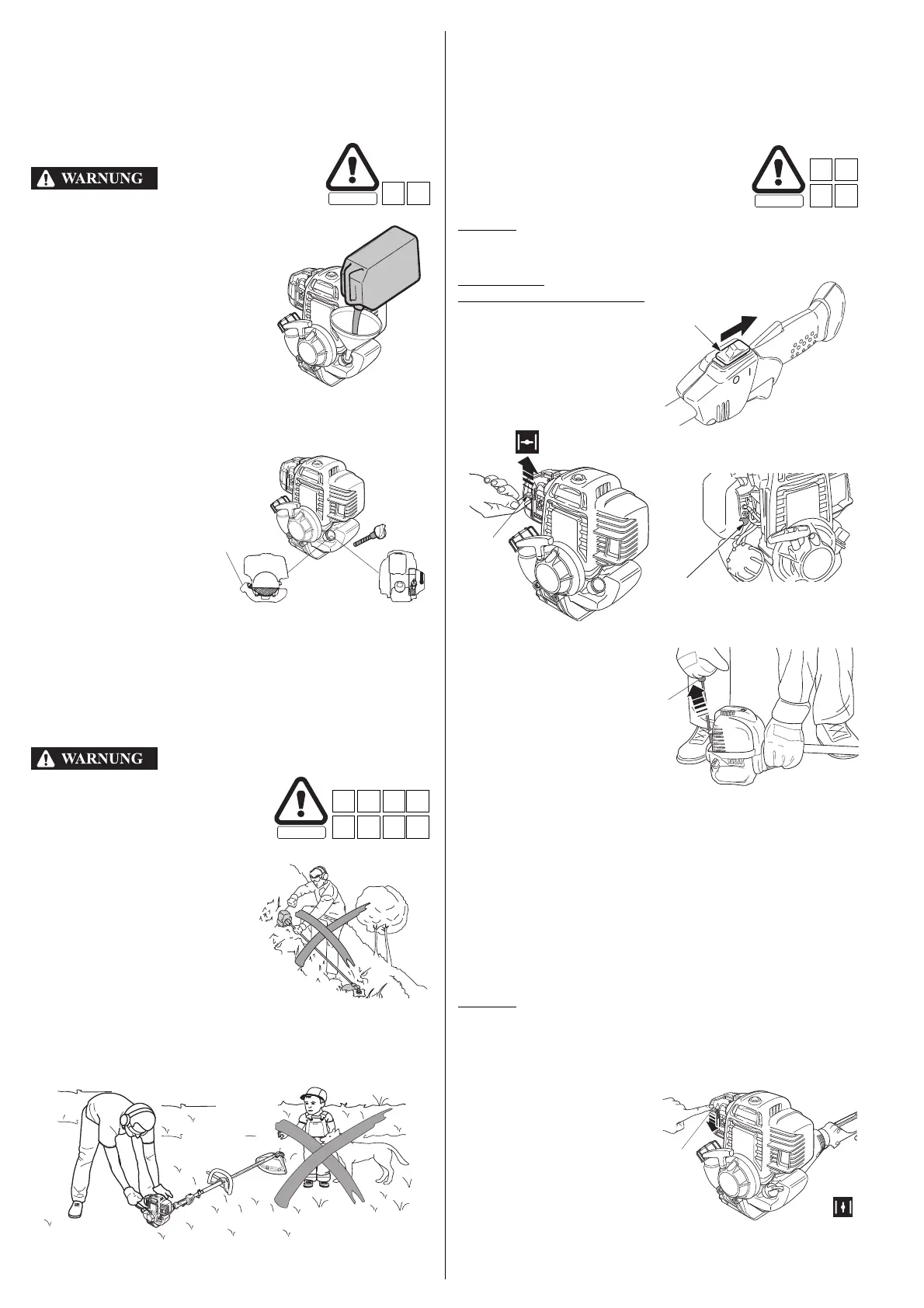 WARNUNG

WARNUNG