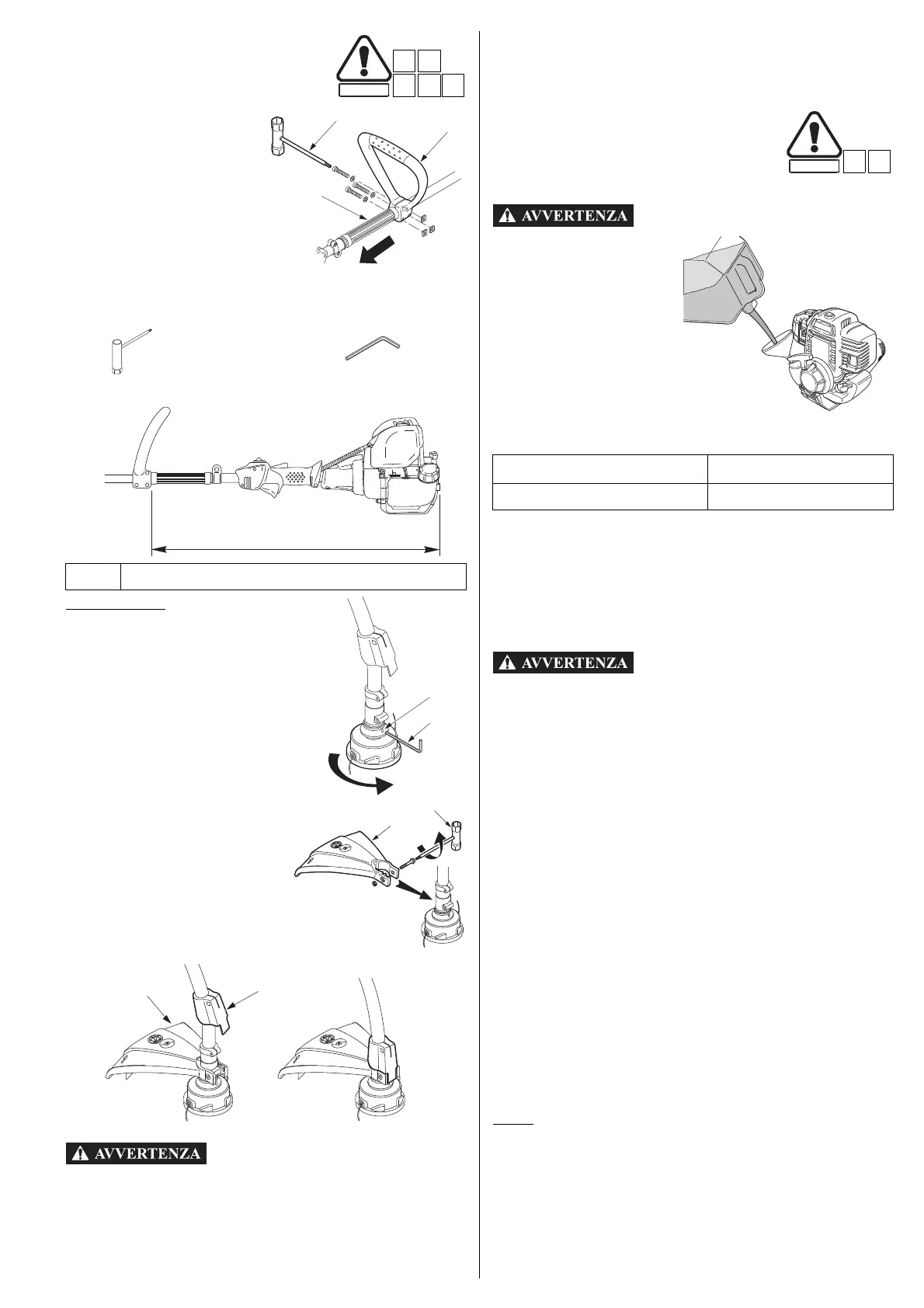 AVVERTENZA

AVVERTENZA

AVVERTENZA