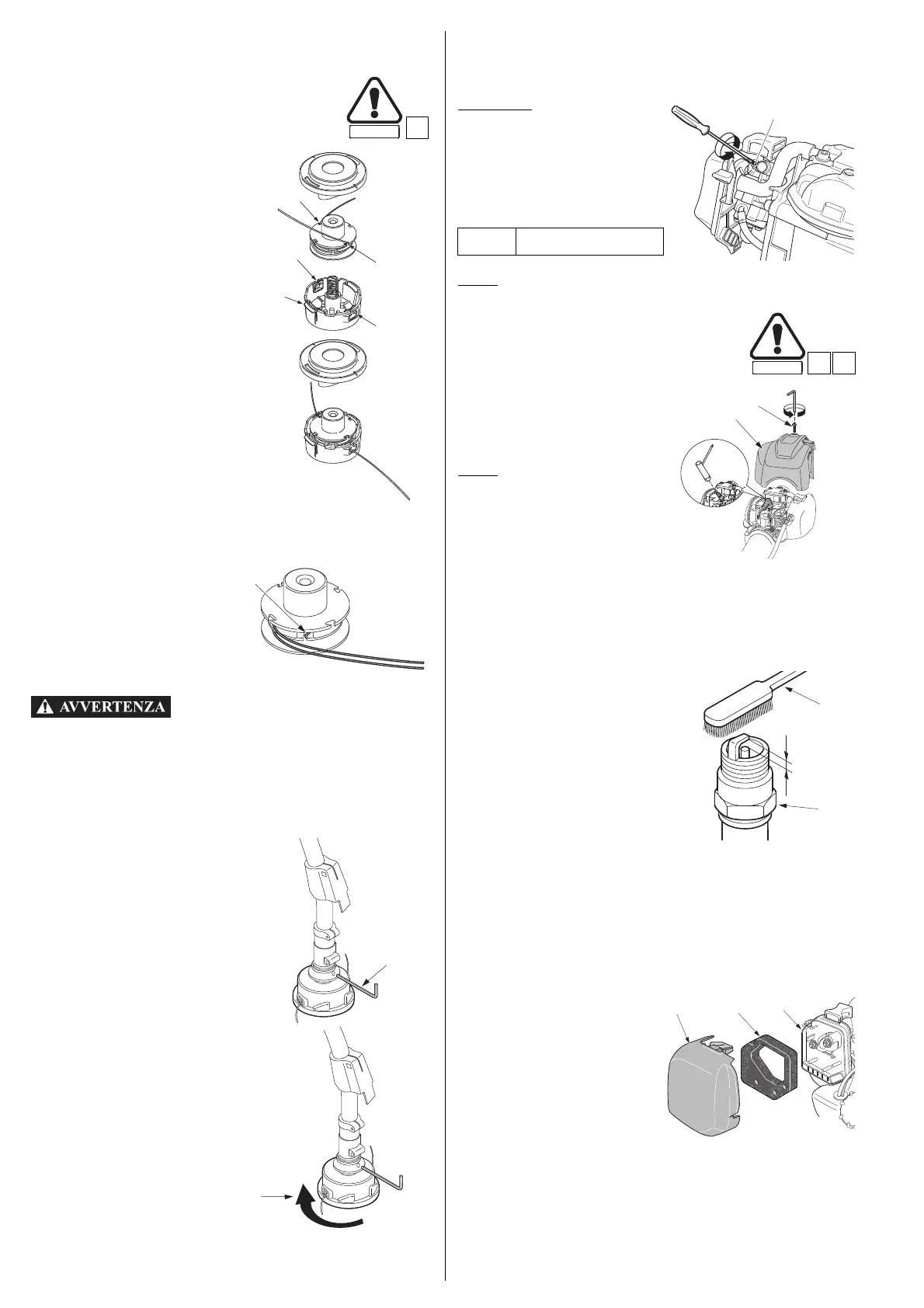 AVVERTENZA