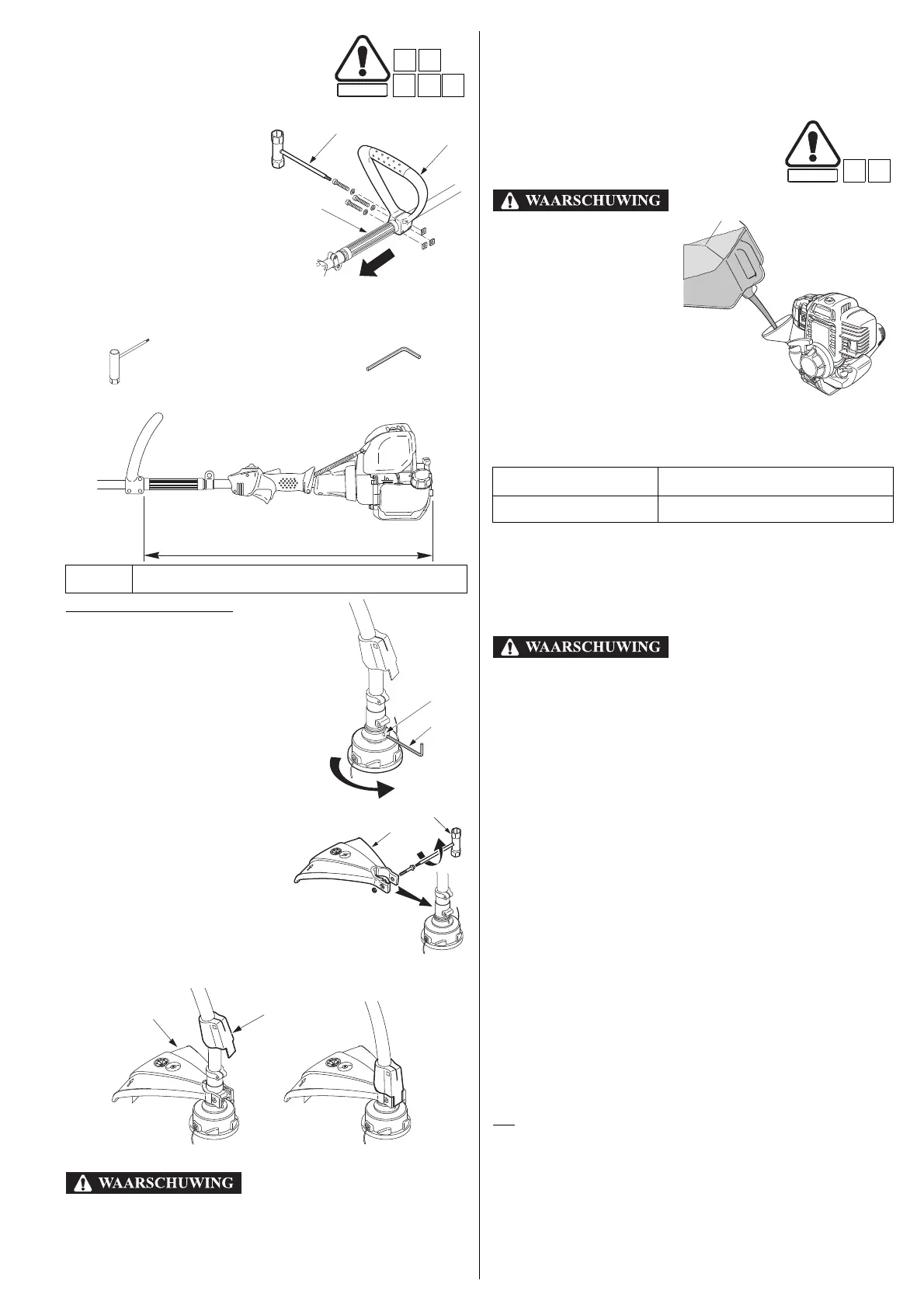 WAARSCHUWING

WAARSCHUWING

WAARSCHUWING