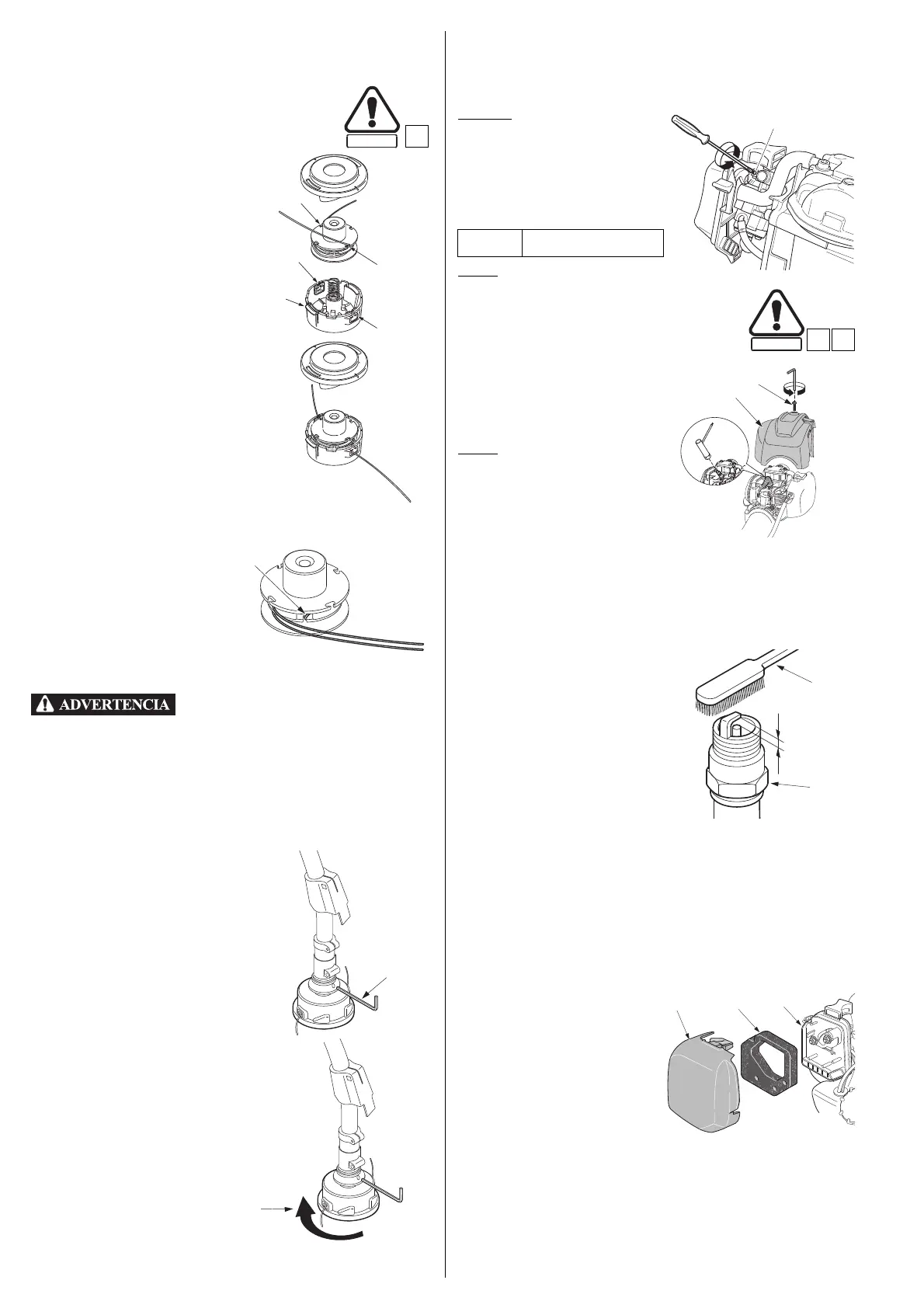 ADVERTENCIA