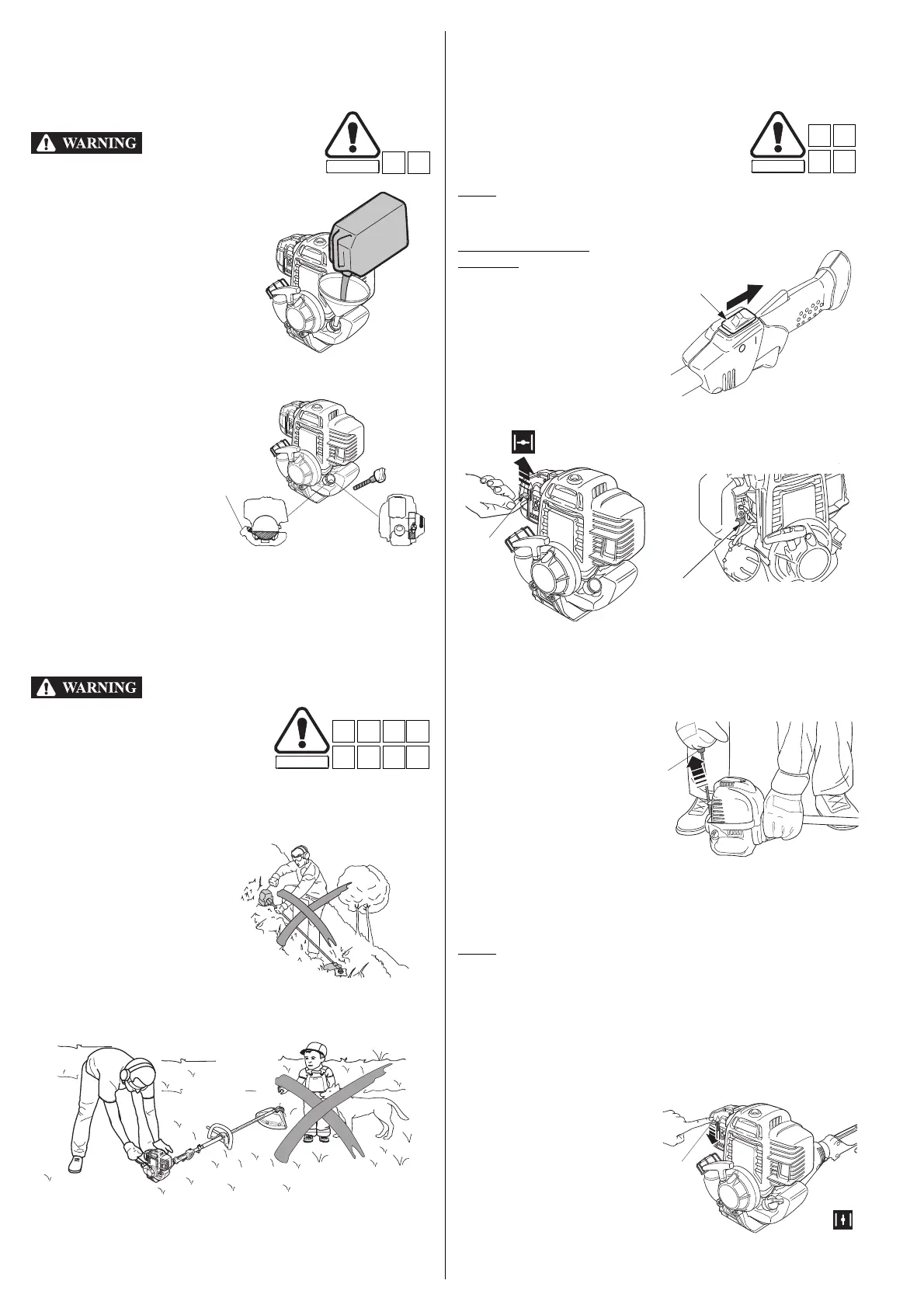 WARNING

WARNING