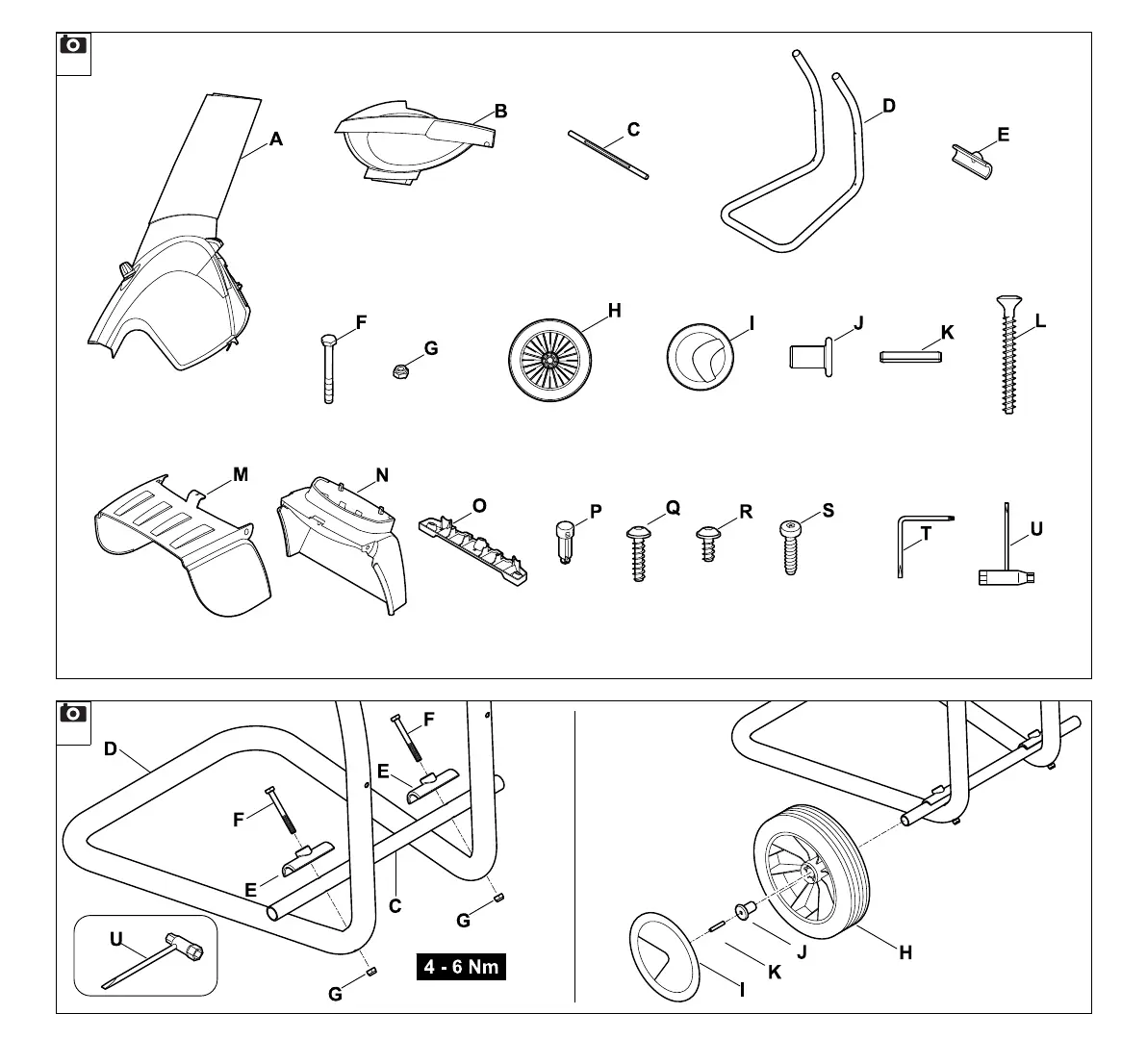 A
B
C
D
E
F
G
H
I
J
K
L
M
N
O
P
Q
R
S
T
U

D
F
E
F
E
C
G
U
G
4 - 6 Nm

H
J
K
I