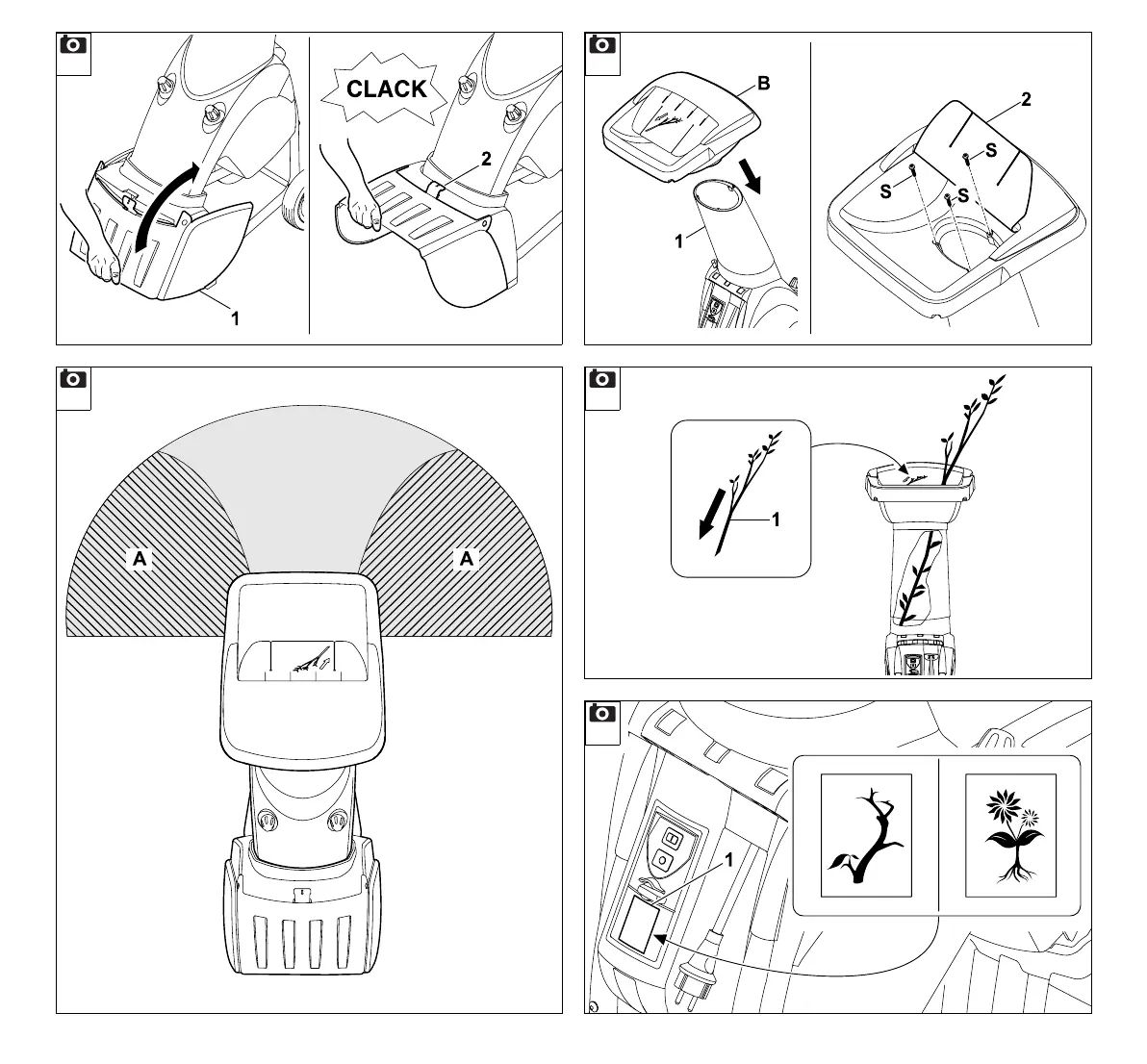 CLACK
2
1

B
1
2
S
S
S

A
A

1

1