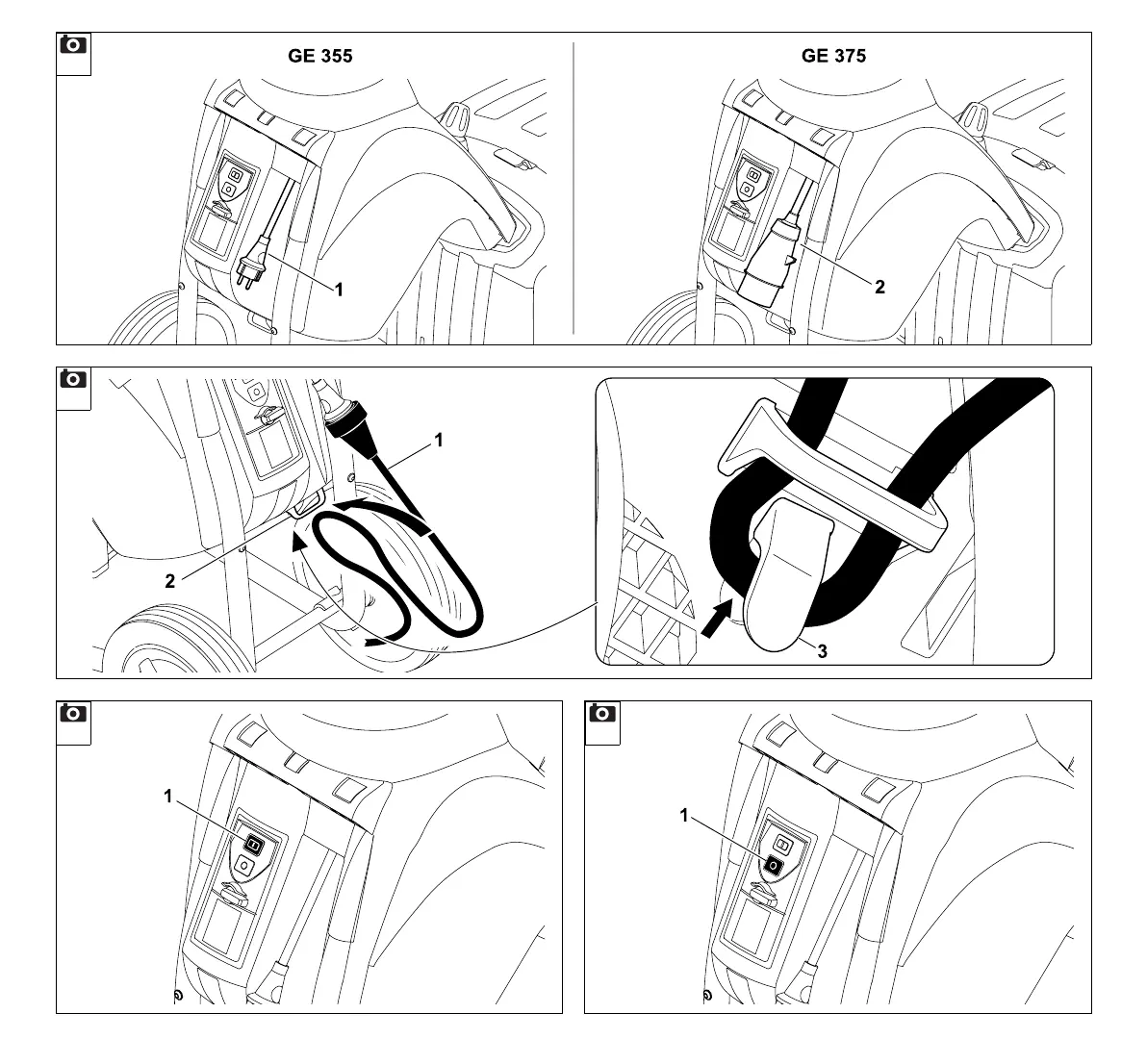 GE 355

1

GE 375

2

1

2

3

1

1