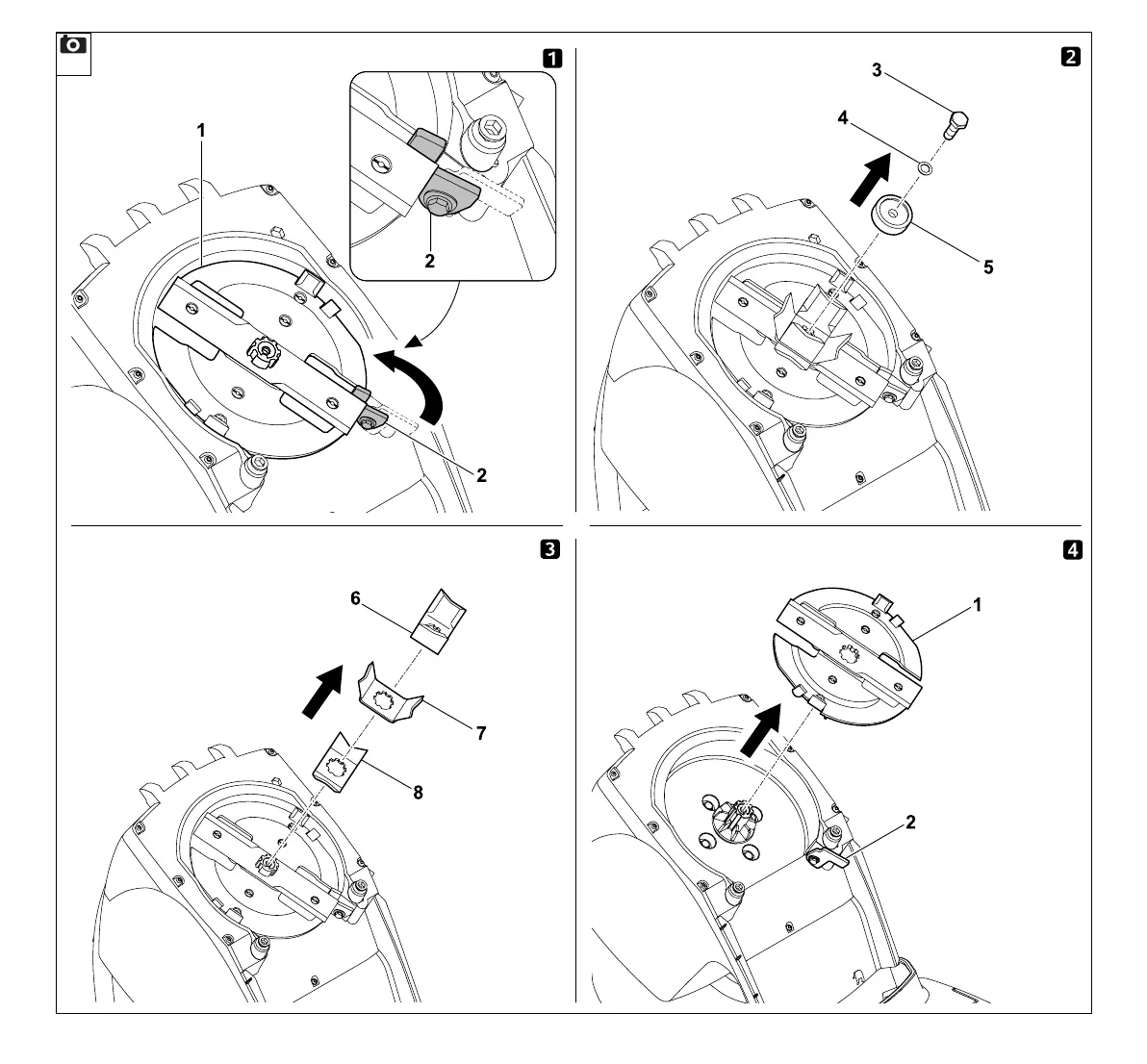 1

1

2

2

2

3

4

5

3

6

7

8

4

1

2