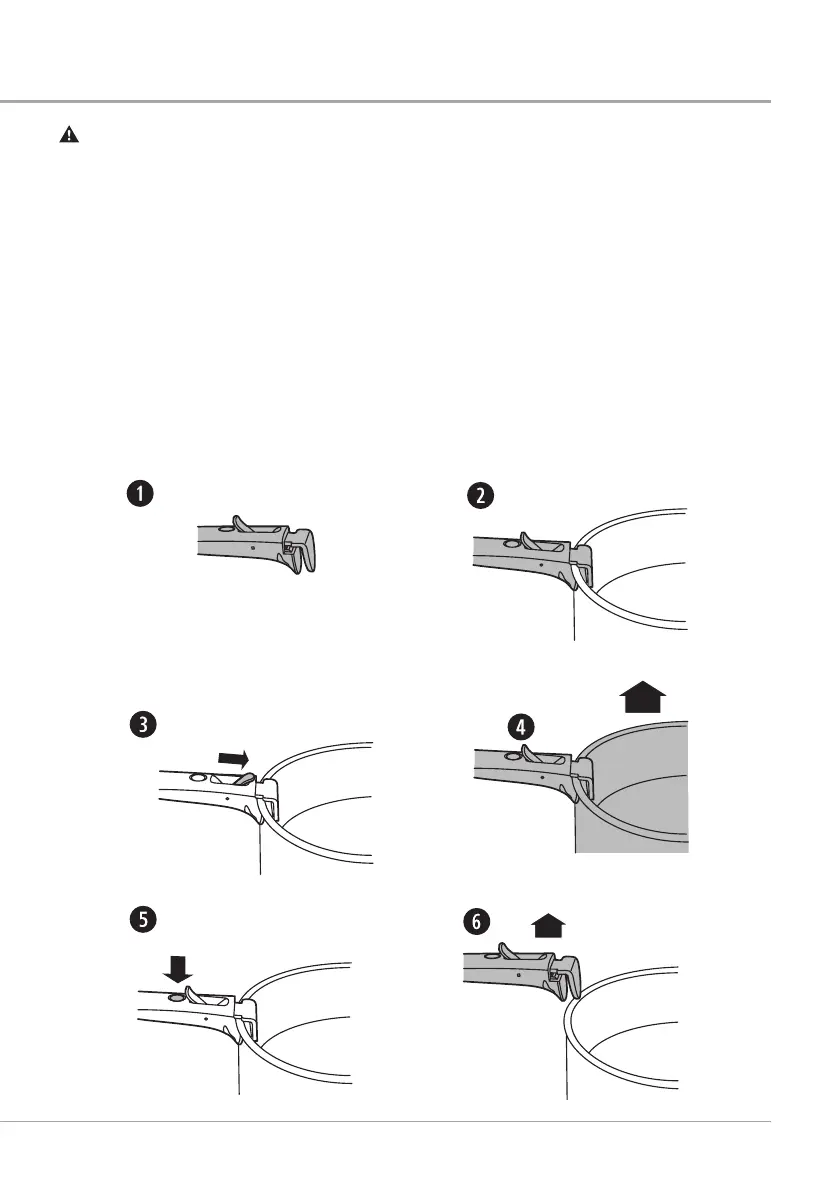 1

2

3

4

5

6