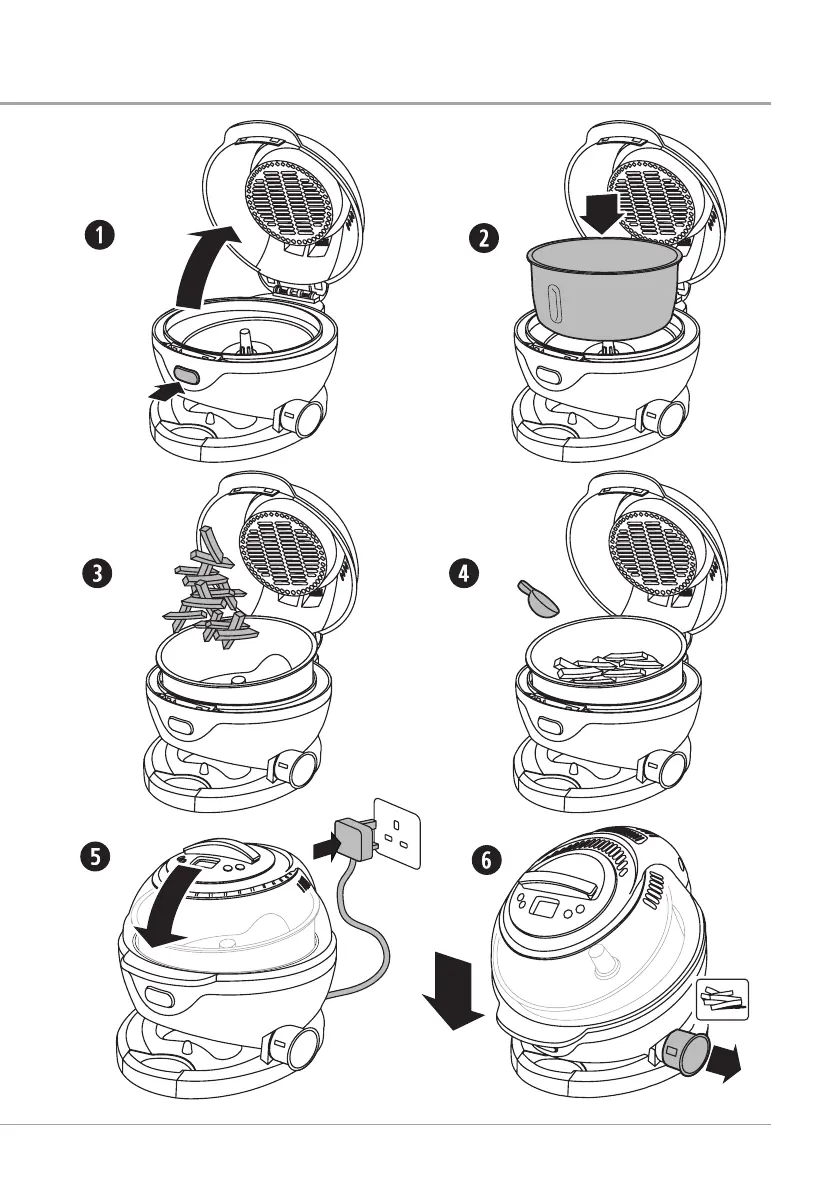 1

2

3

4

5

6