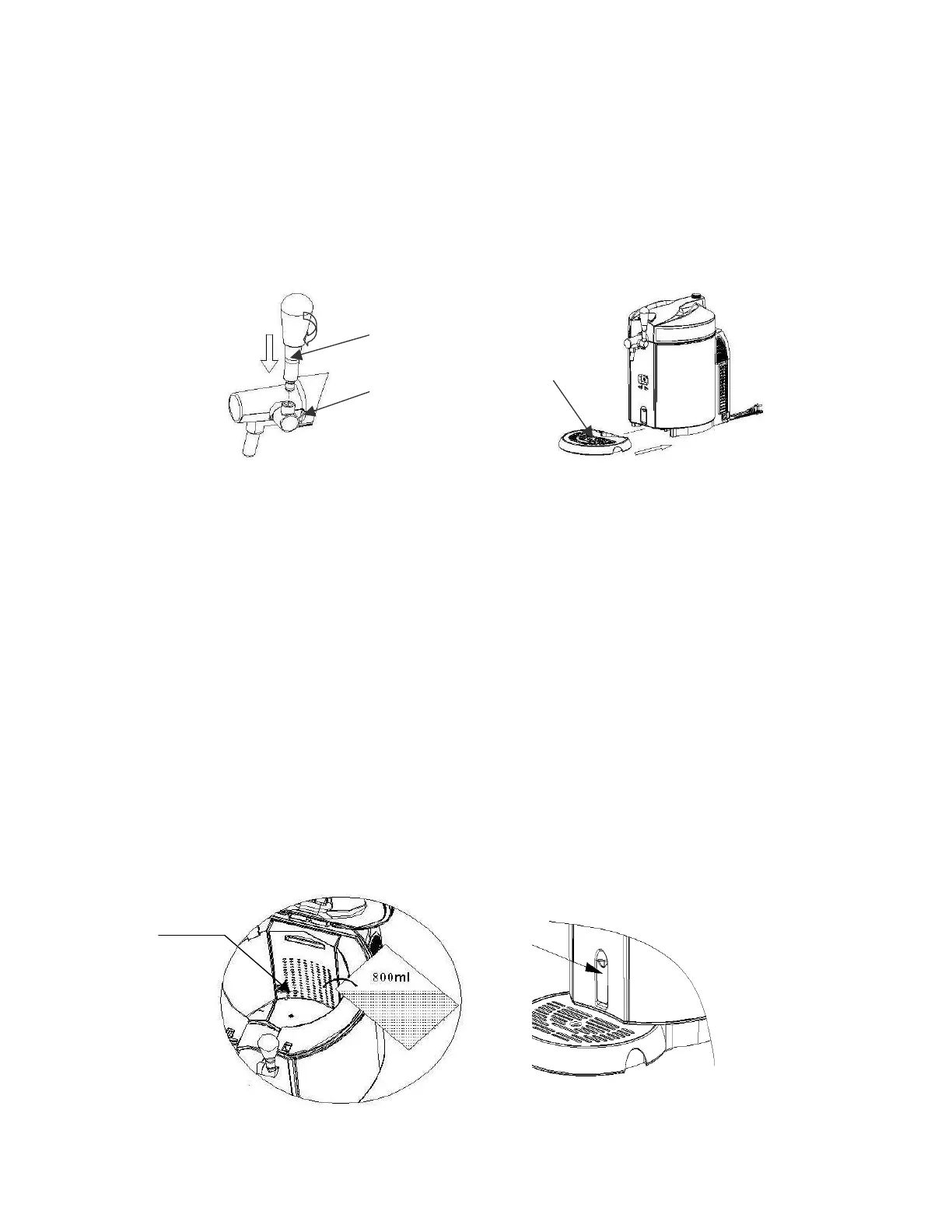 800ml