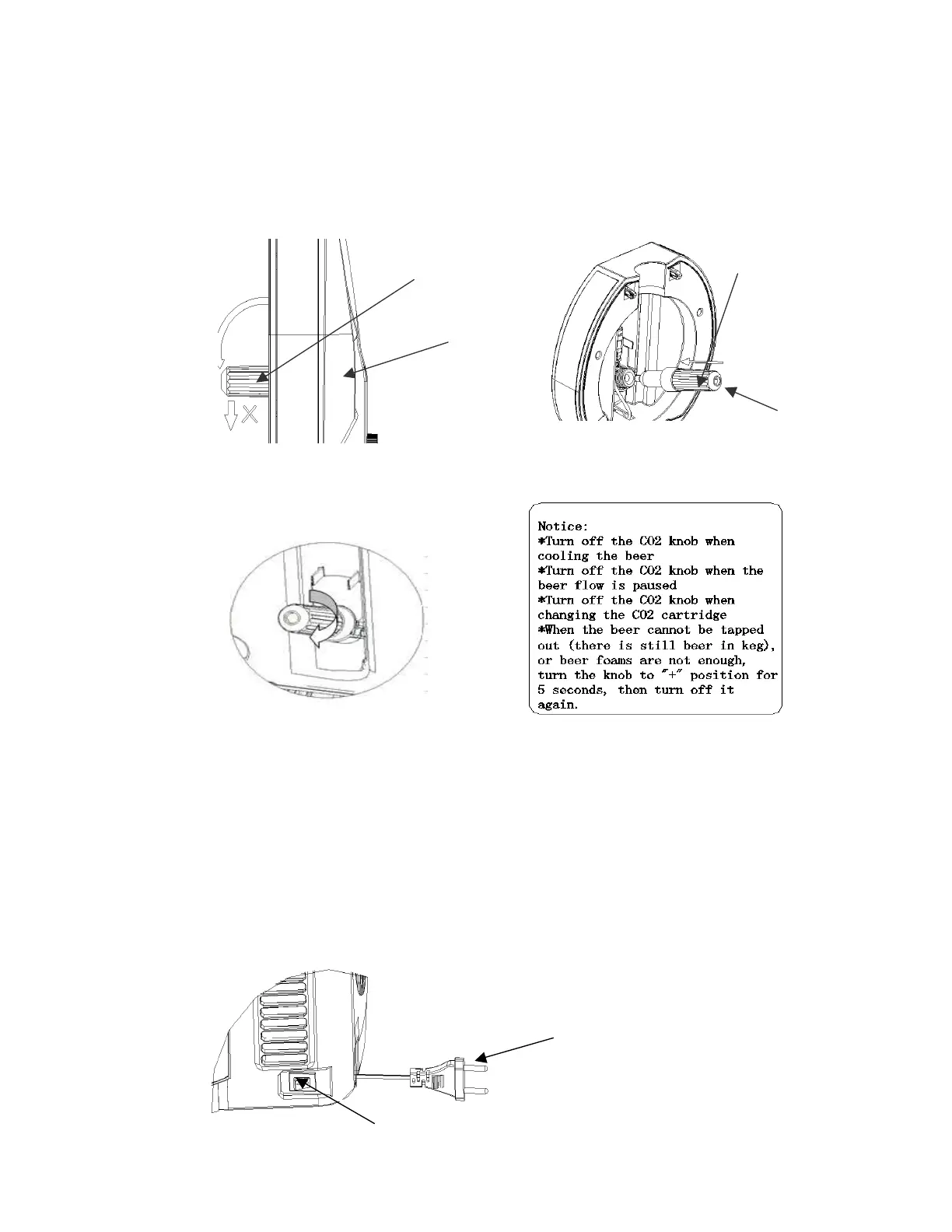 Notice:
*Turn off the CO2 knob when cooling the beer
*Turn off the CO2 knob when the beer flow is paused
*Turn off the CO2 knob when changing the CO2 cartridge
*When the beer cannot be tapped out (there is still beer in keg), or beer foams are not enough, turn the knob to "+" position for 5 seconds, then turn off it again.